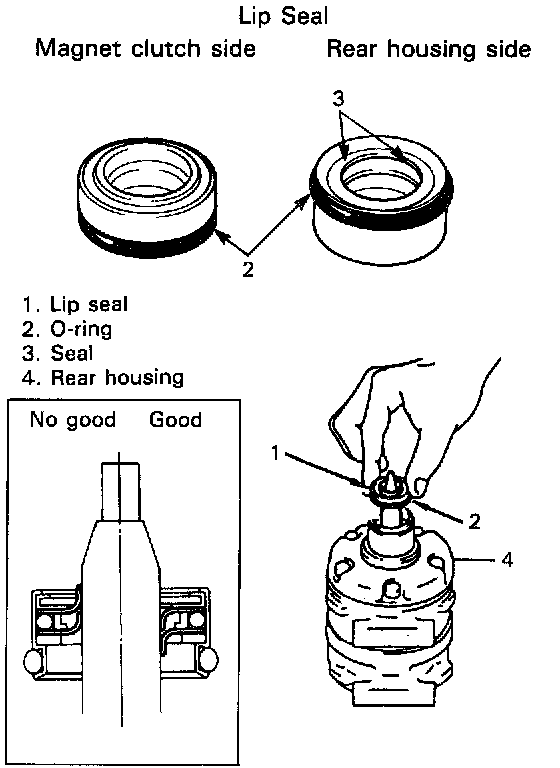 Lip Seal

Magnet clutch side

Rear housing side

3

2

1. Lip seal
2. O-ring
3. Seal
4. Rear housing

No good

Good

1

2

4