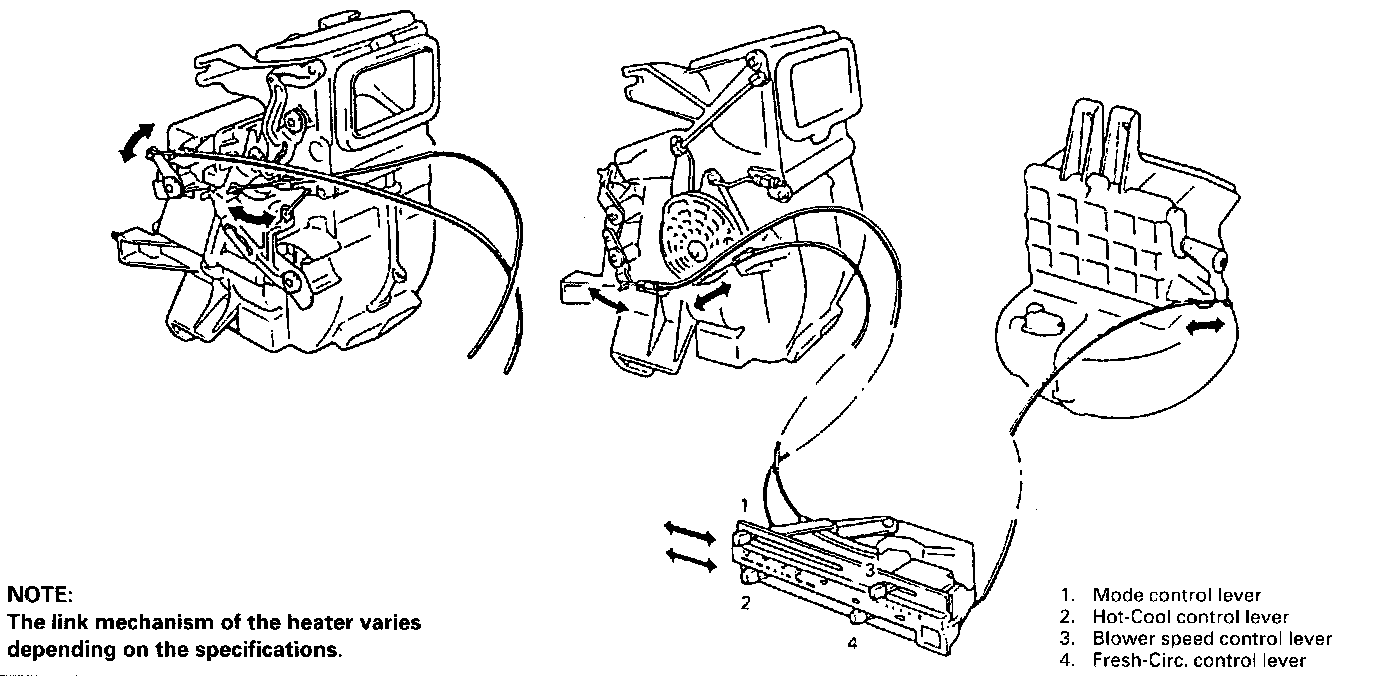 1
3
2
4

NOTE:
The link mechanism of the heater varies depending on the specifications.

1. Mode control lever
2. Hot-Cool control lever
3. Blower speed control lever
4. Fresh-Circ. control lever