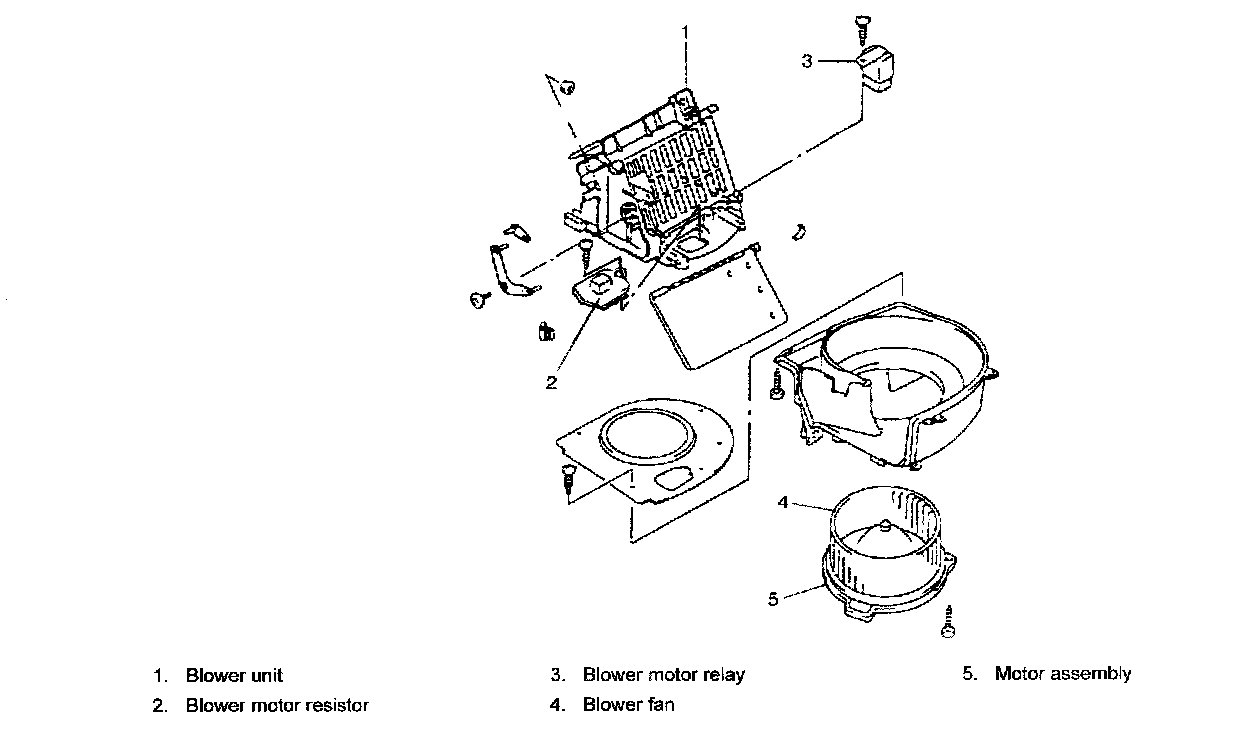 1

3

2

4

5

1. Blower unit
2. Blower motor resistor

3. Blower motor relay
4. Blower fan

5. Motor assembly