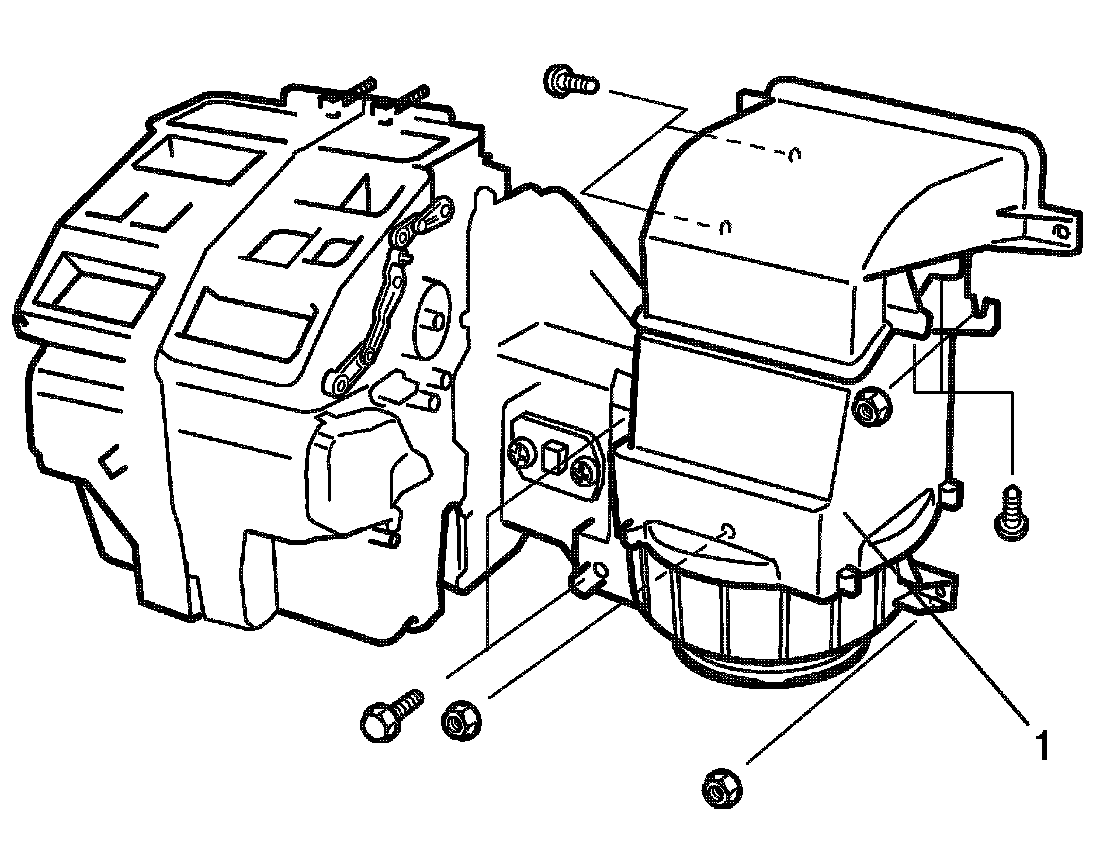 1