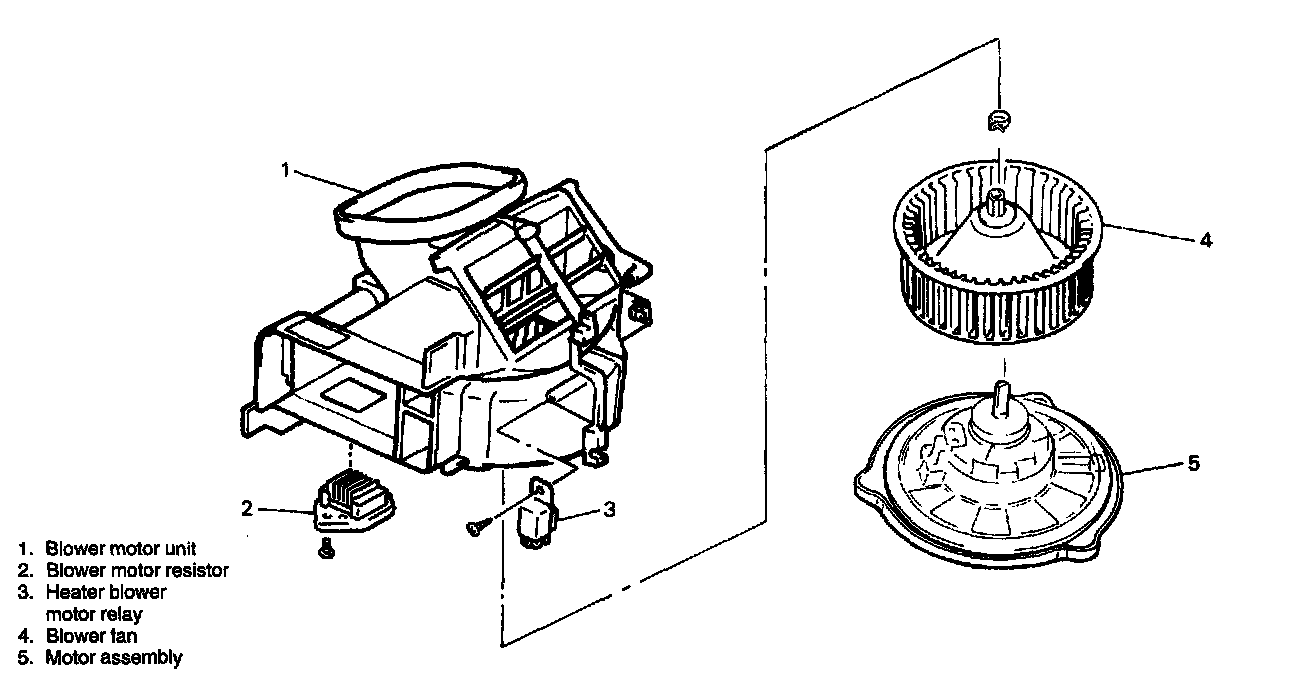 1

4

5

2

3

1. Blower motor unit
2. Blower motor resistor
3. Heater blower motor relay
4. Blower fan
5. Motor assembly