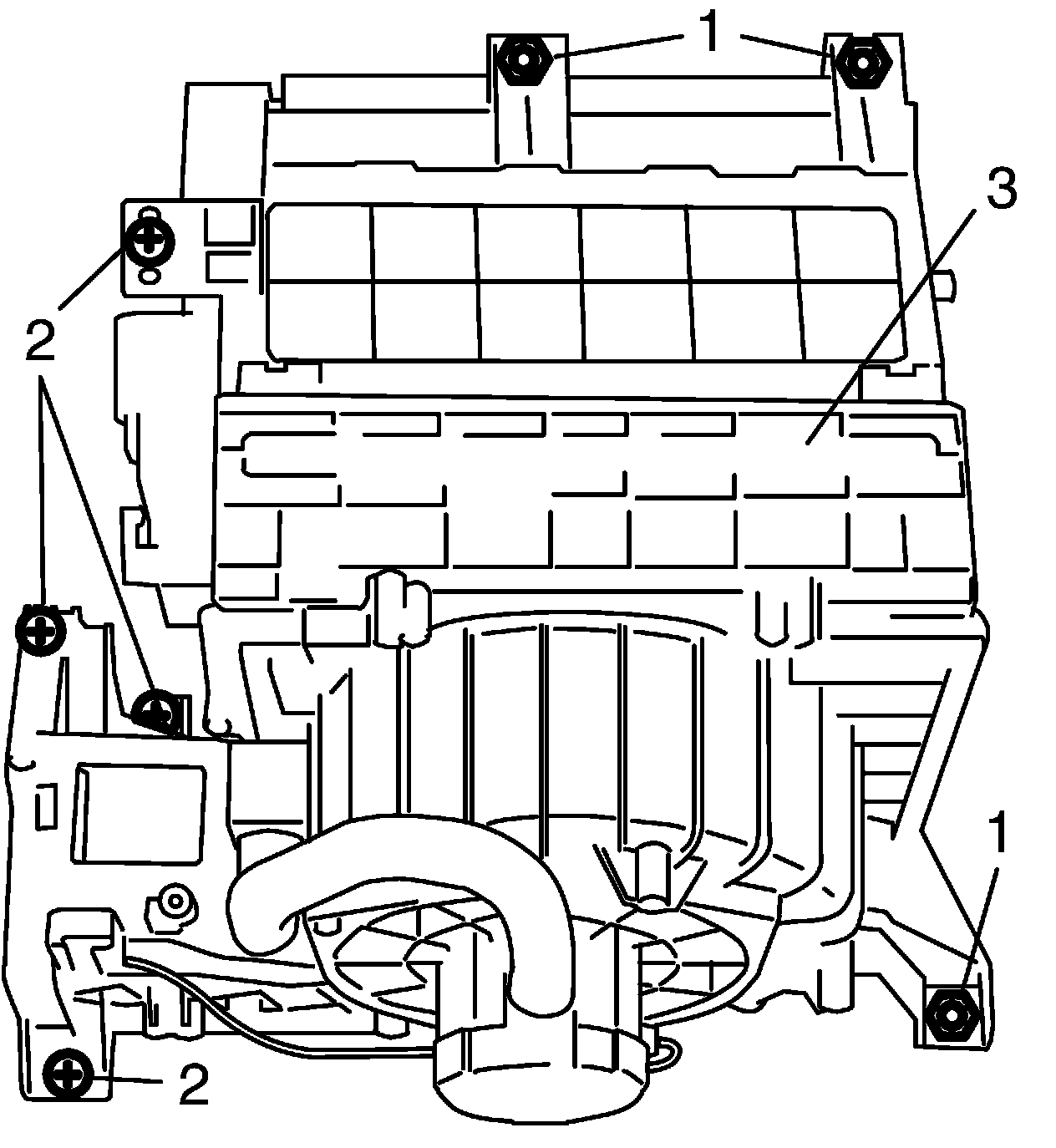 1
3
2
1
2