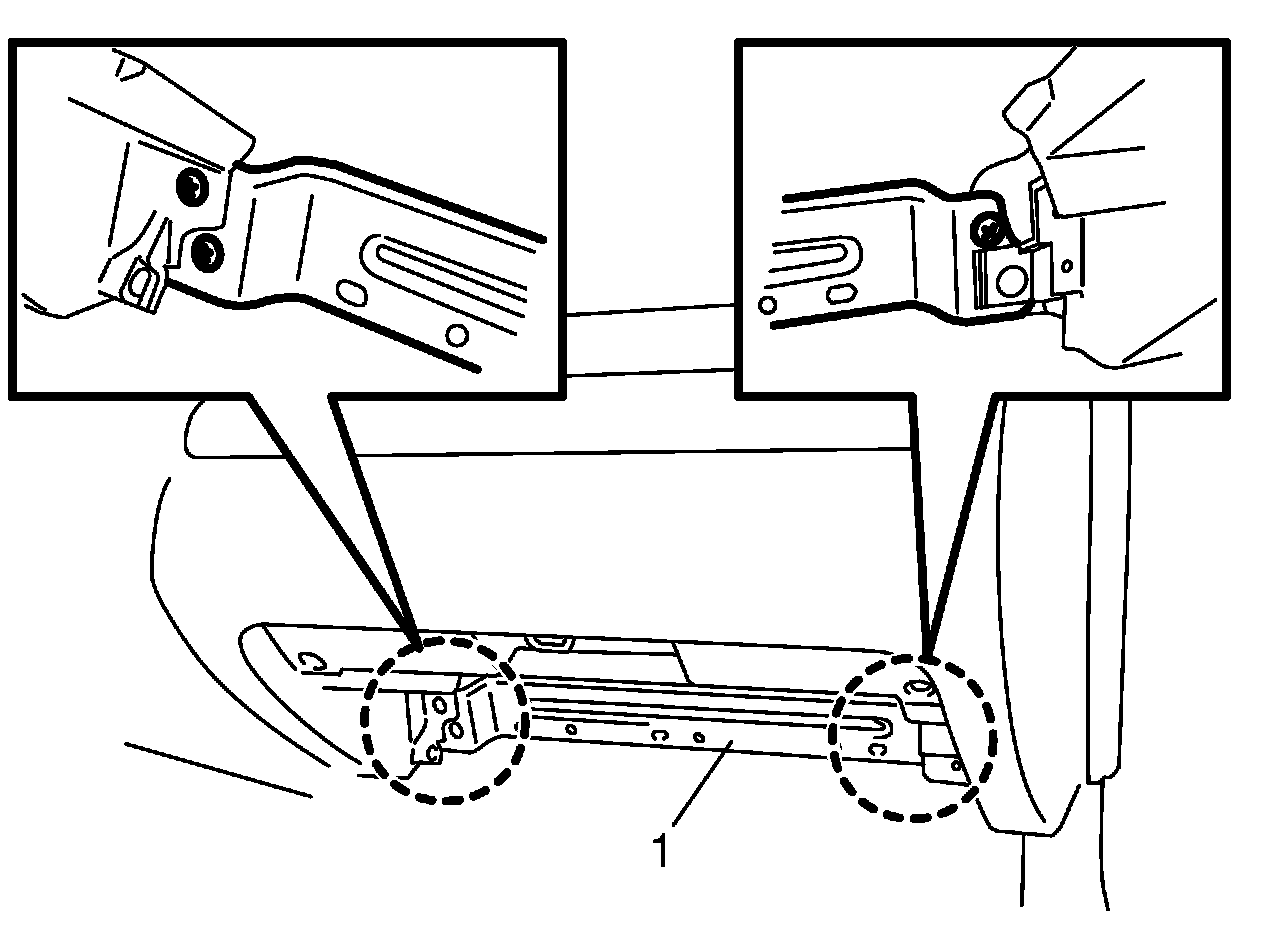 1