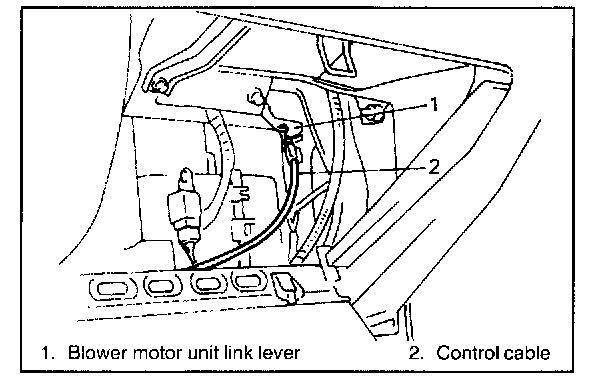 1

2

1. Blower motor unit link lever

2. Control cable