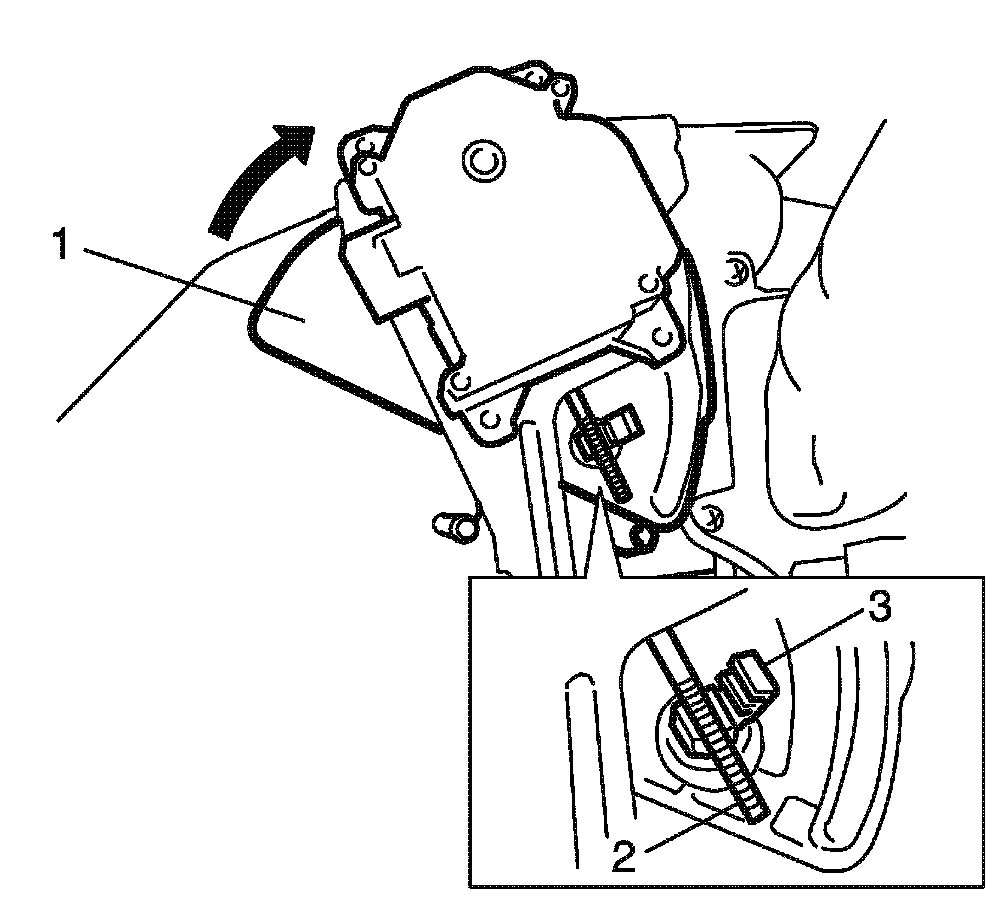 1
3
2