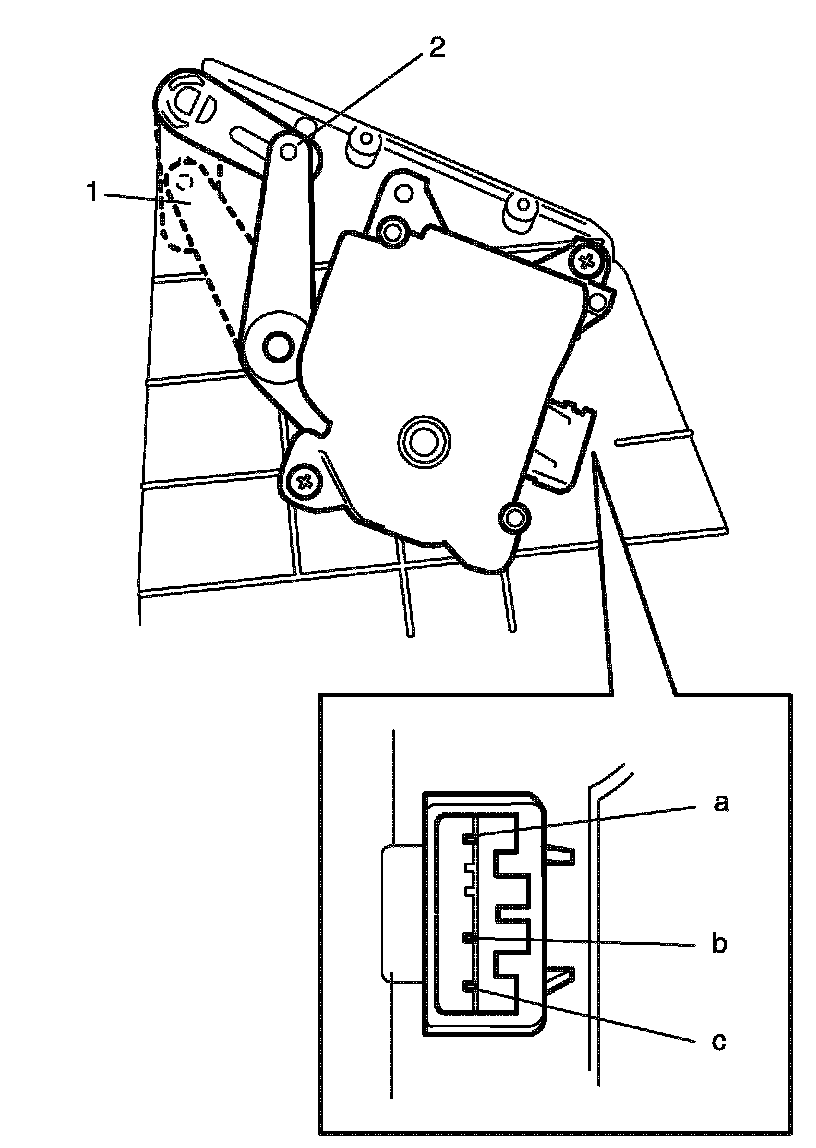 2
1
a
b
c