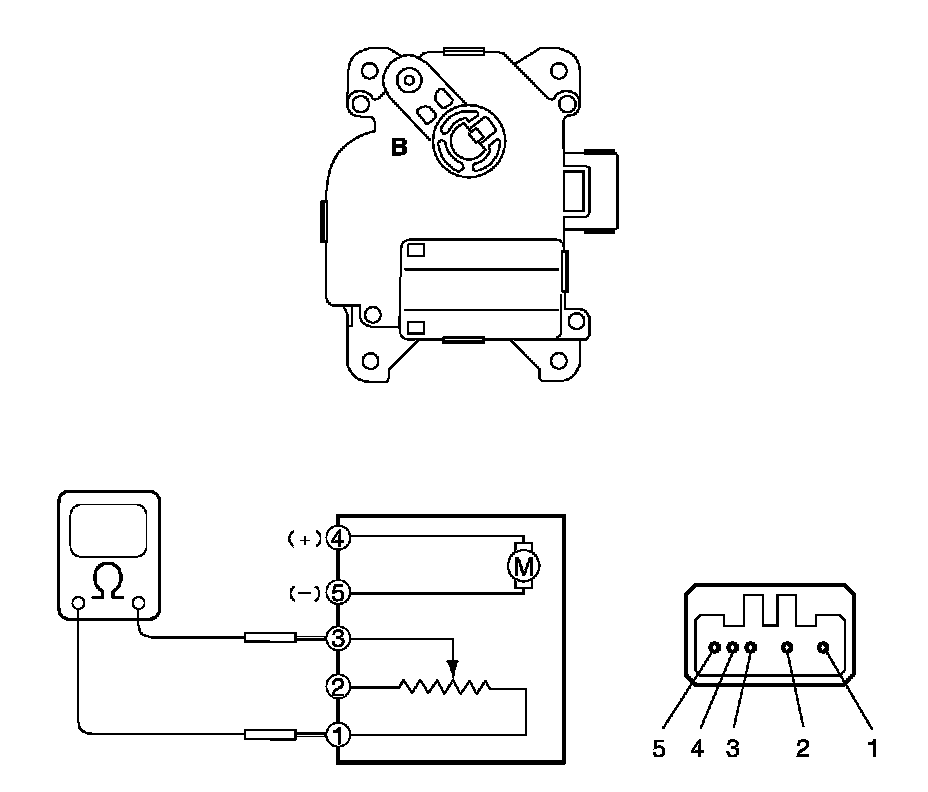 B

Ω

(+) 4
M
(−) 5
3
2
1

5 4 3 2 1