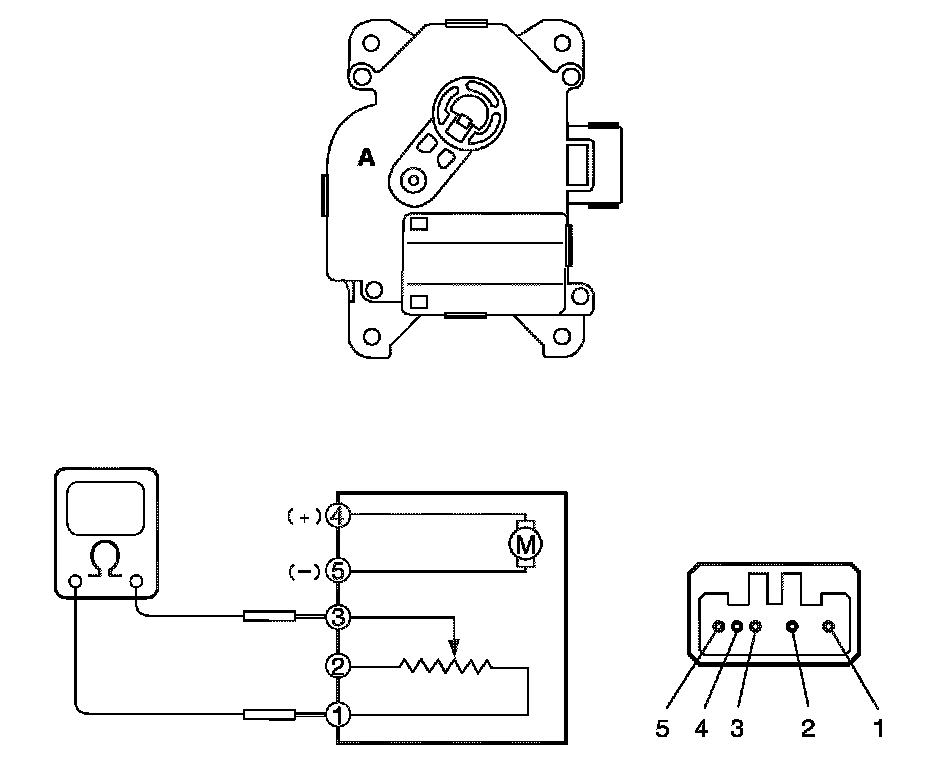 A

Ω

(+) 4
(−) 5
3
2
1

M

5 4 3 2 1