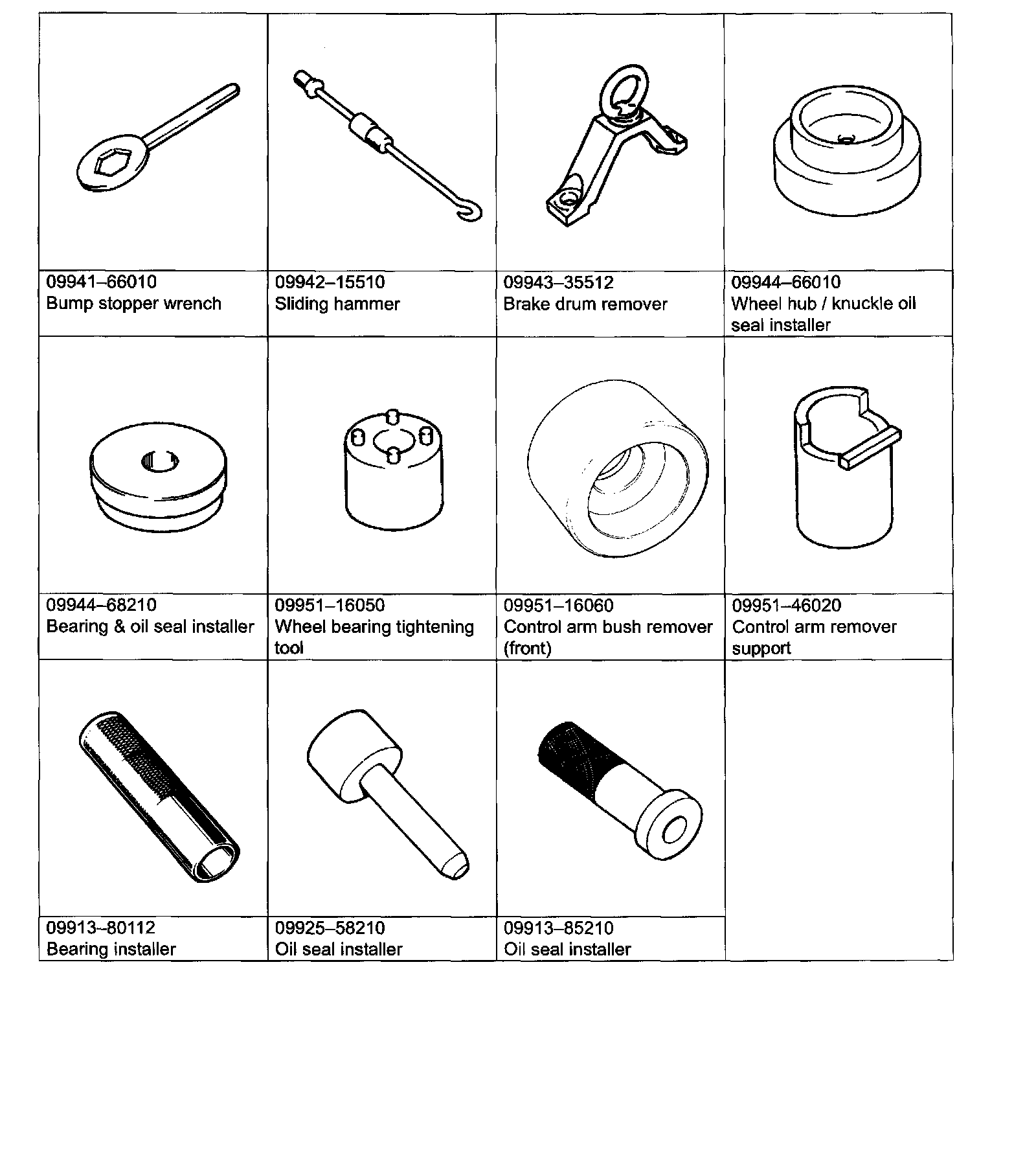 | | | | |
|---|---|---|---|
| 09941–66010 Bump stopper wrench | 09942–15510 Sliding hammer | 09943–35512 Brake drum remover | 09944–66010 Wheel hub / knuckle oil seal installer |
| 09944–68210 Bearing & oil seal installer | 09951–16050 Wheel bearing tightening tool | 09951–16060 Control arm bush remover (front) | 09951–46020 Control arm remover support |
| 09913–80112 Bearing installer | 09925–58210 Oil seal installer | 09913–85210 Oil seal installer | |