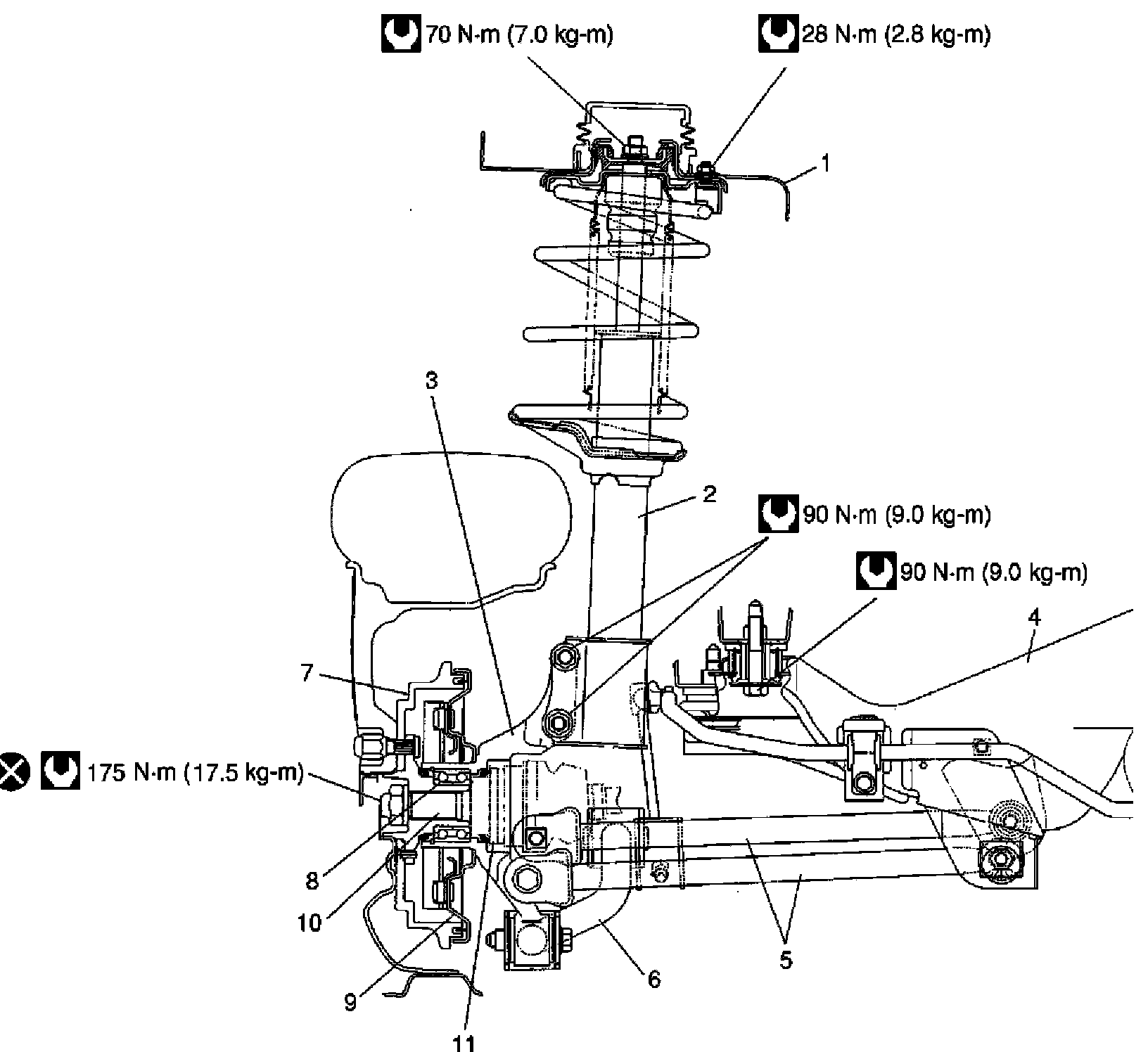 70 N·m (7.0 kg-m)
28 N·m (2.8 kg-m)
1
3
2
90 N·m (9.0 kg-m)
90 N·m (9.0 kg-m)
4
7
175 N·m (17.5 kg-m)
8
10
9
11
6
5