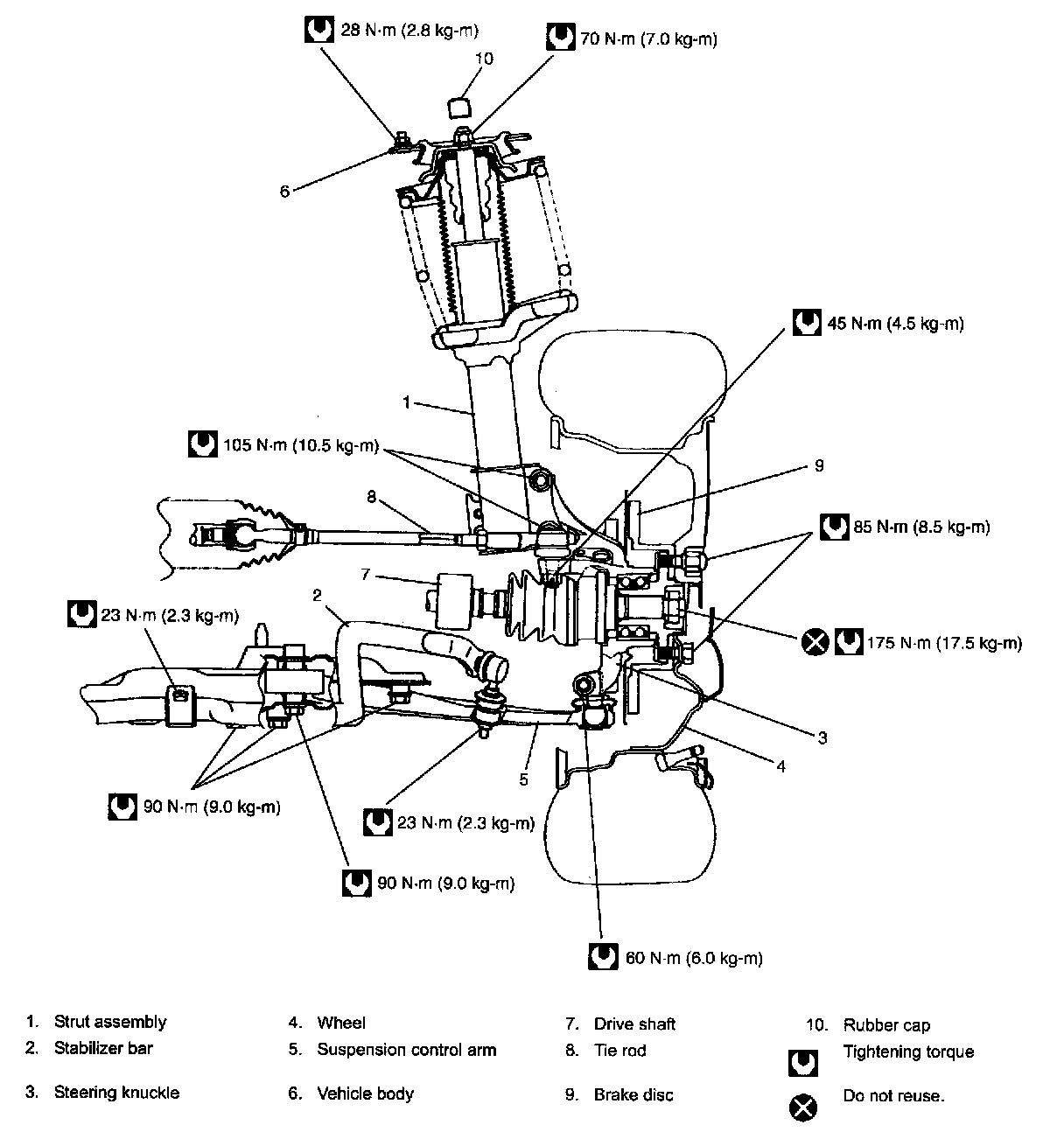 28 N·m (2.8 kg-m)

70 N·m (7.0 kg-m)

10

6

45 N·m (4.5 kg-m)

1

105 N·m (10.5 kg-m)

9

8

85 N·m (8.5 kg-m)

7

2

23 N·m (2.3 kg-m)

175 N·m (17.5 kg-m)

3

4

5

90 N·m (9.0 kg-m)

23 N·m (2.3 kg-m)

90 N·m (9.0 kg-m)

60 N·m (6.0 kg-m)

1. Strut assembly
2. Stabilizer bar
3. Steering knuckle

4. Wheel
5. Suspension control arm
6. Vehicle body

7. Drive shaft
8. Tie rod
9. Brake disc

10. Rubber cap
Tightening torque
Do not reuse.