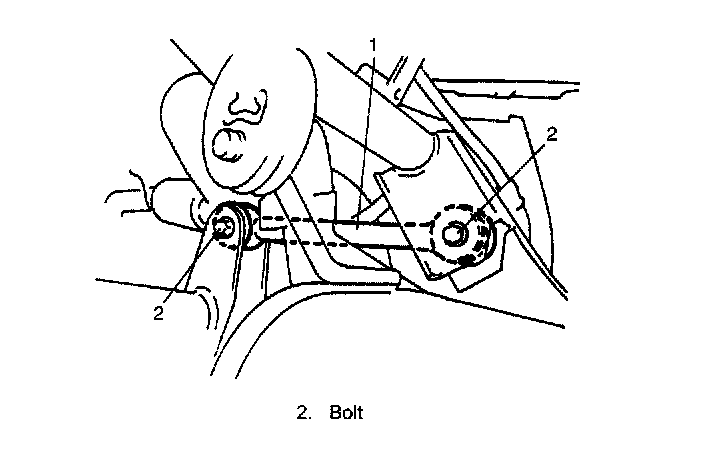 1
2
2
2. Bolt