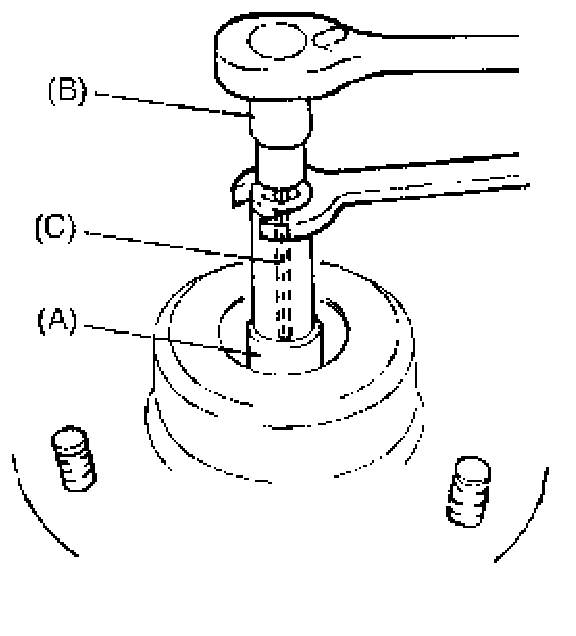 (B)
(C)
(A)