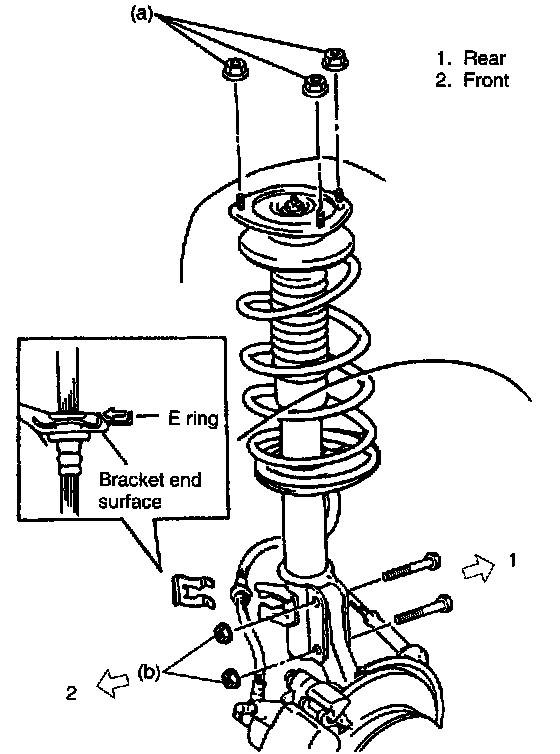 (a)

1. Rear
2. Front

E ring

Bracket end surface

1

(b)

2