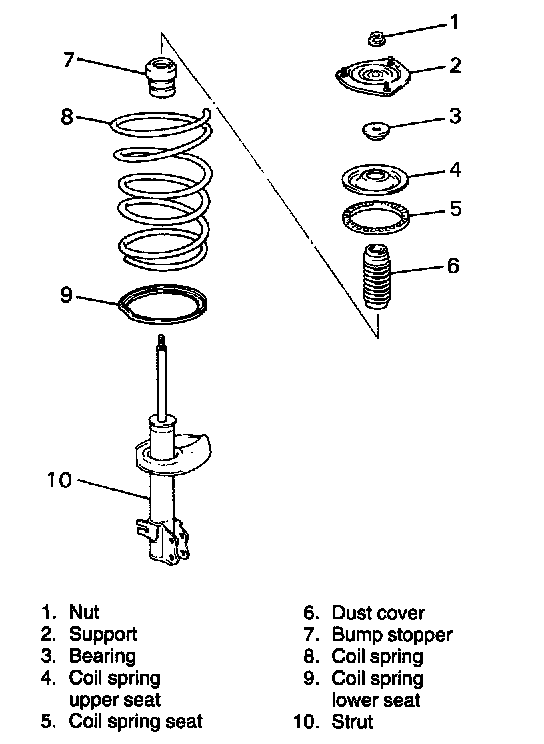 7
8
9
10
1
2
3
4
5
6

1. Nut
2. Support
3. Bearing
4. Coil spring upper seat
5. Coil spring seat

6. Dust cover
7. Bump stopper
8. Coil spring
9. Coil spring lower seat
10. Strut