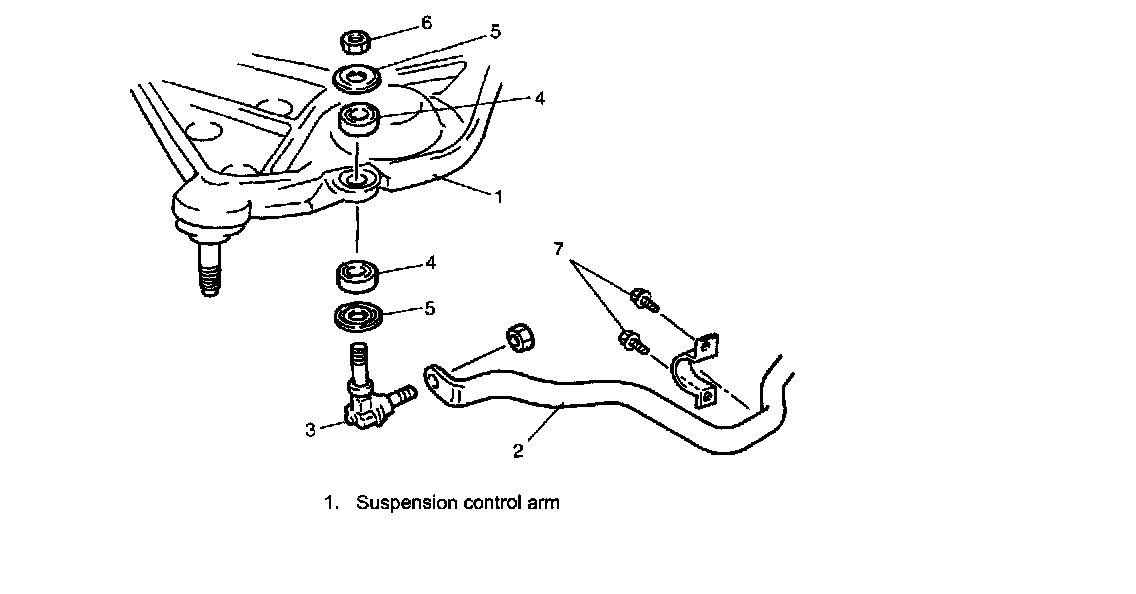 6
5
4
1
4
5
7
3
2

1. Suspension control arm