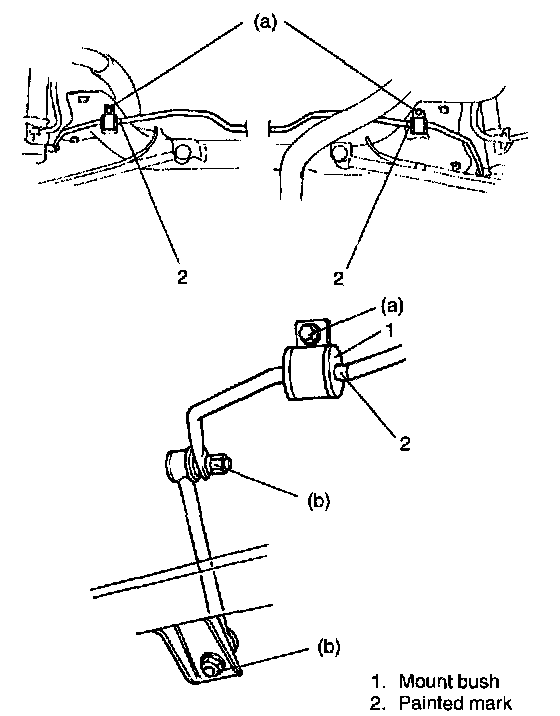 (a)

2

2

(a)

1

2

(b)

(b)

1. Mount bush
2. Painted mark