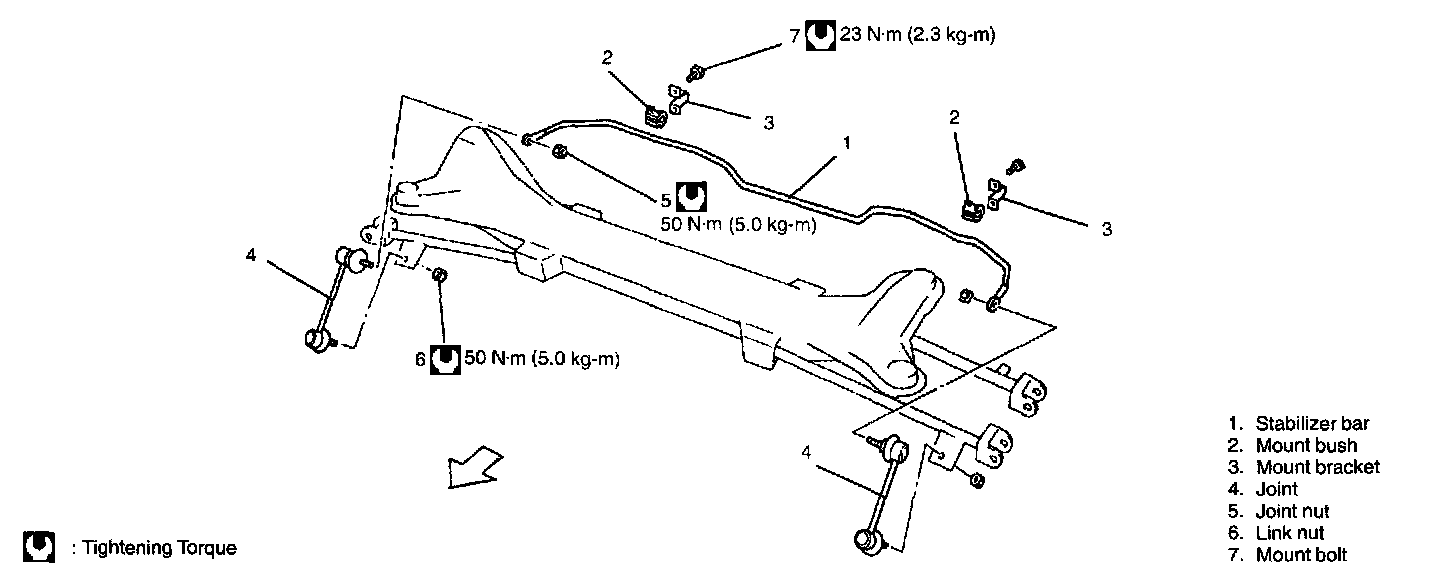 7 23 N·m (2.3 kg-m)

2

3

1

2

3

5
50 N·m (5.0 kg-m)

4

6 50 N·m (5.0 kg-m)

4

: Tightening Torque

1. Stabilizer bar
2. Mount bush
3. Mount bracket
4. Joint
5. Joint nut
6. Link nut
7. Mount bolt