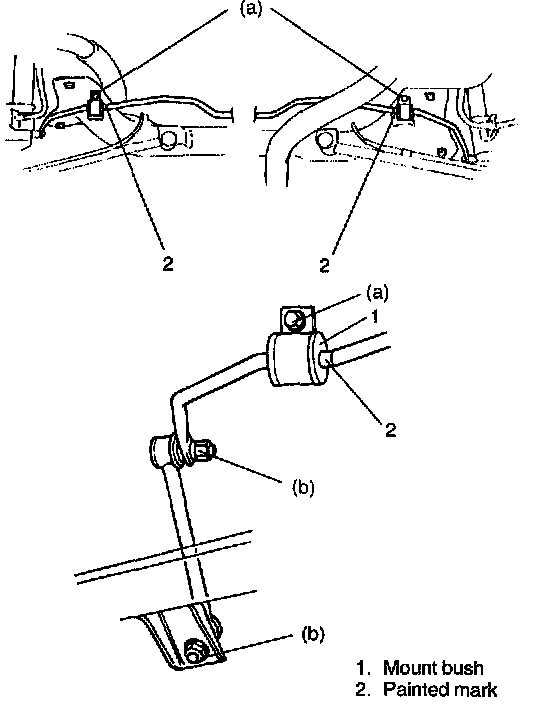 (a)

2

2

(a)
1

2

(b)

(b)

1. Mount bush
2. Painted mark