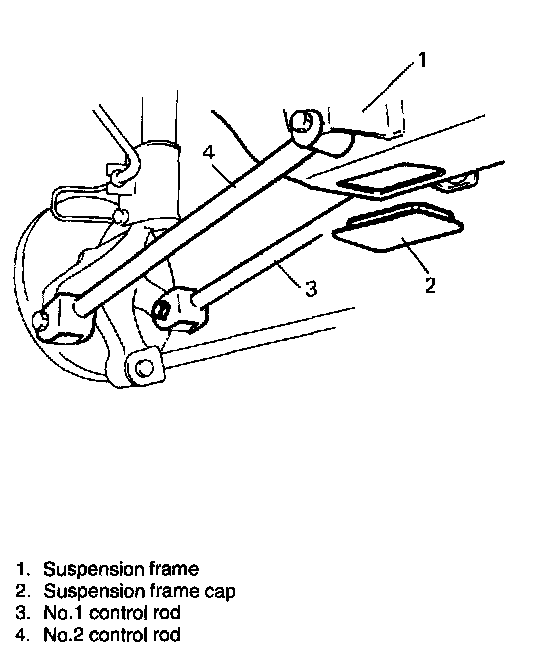 1
4
3
2

1. Suspension frame
2. Suspension frame cap
3. No.1 control rod
4. No.2 control rod