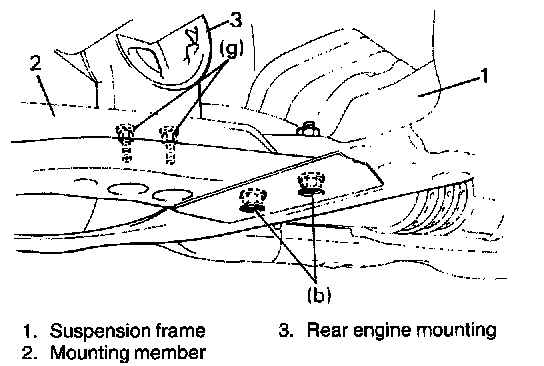 3
(g)
2
1
(b)

1. Suspension frame
2. Mounting member
3. Rear engine mounting