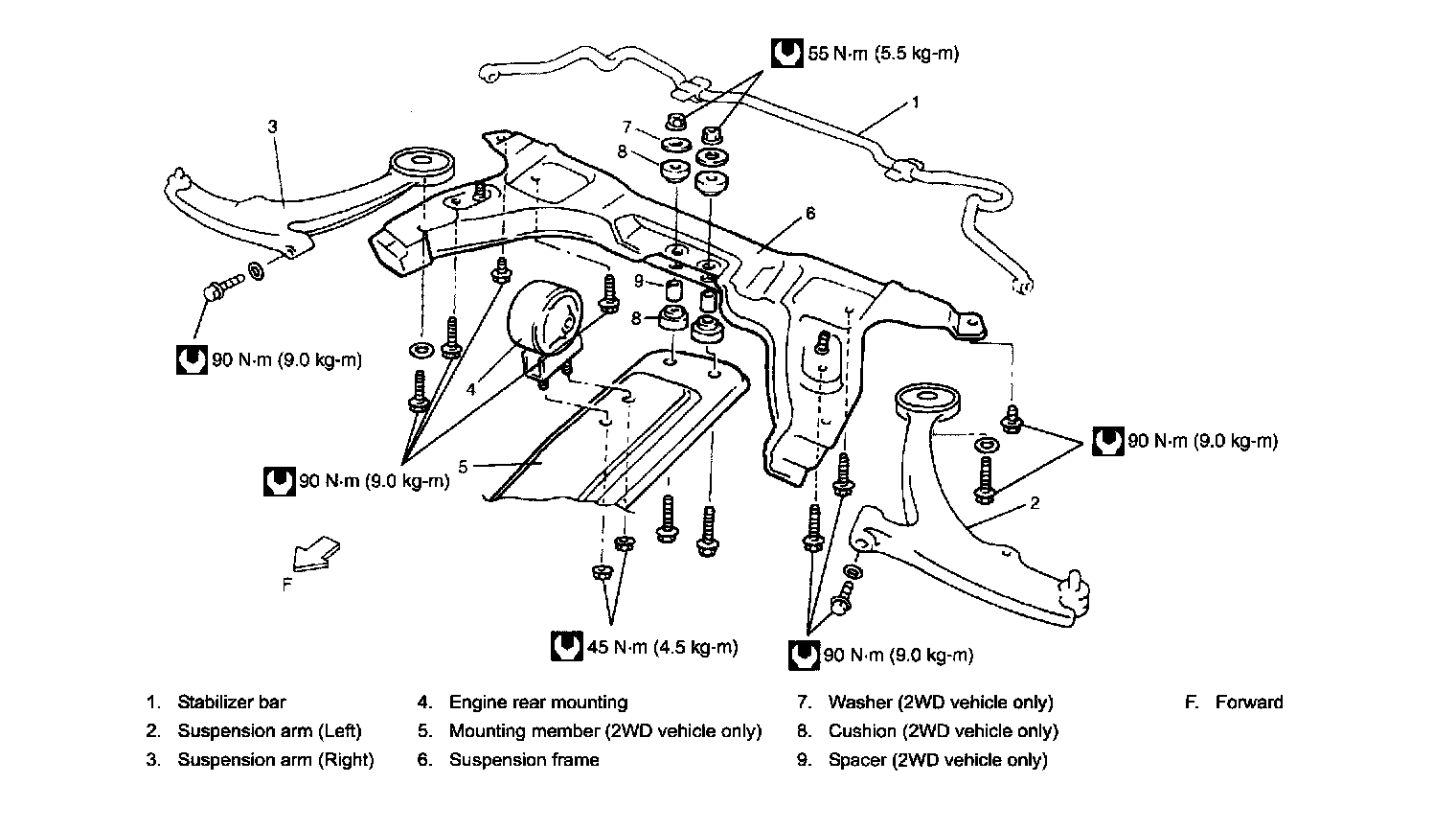 55 N·m (5.5 kg-m)

1

3

7

8

6

9

8

90 N·m (9.0 kg-m)

4

90 N·m (9.0 kg-m)

5

90 N·m (9.0 kg-m)

2

F

45 N·m (4.5 kg-m)

90 N·m (9.0 kg-m)

1. Stabilizer bar
2. Suspension arm (Left)
3. Suspension arm (Right)

4. Engine rear mounting
5. Mounting member (2WD vehicle only)
6. Suspension frame

7. Washer (2WD vehicle only)
8. Cushion (2WD vehicle only)
9. Spacer (2WD vehicle only)

F. Forward