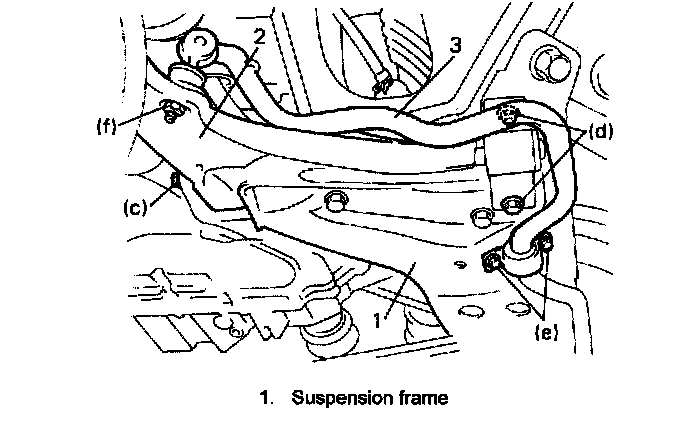 2
3
(f)
(d)
(c)
1
(e)

1. Suspension frame