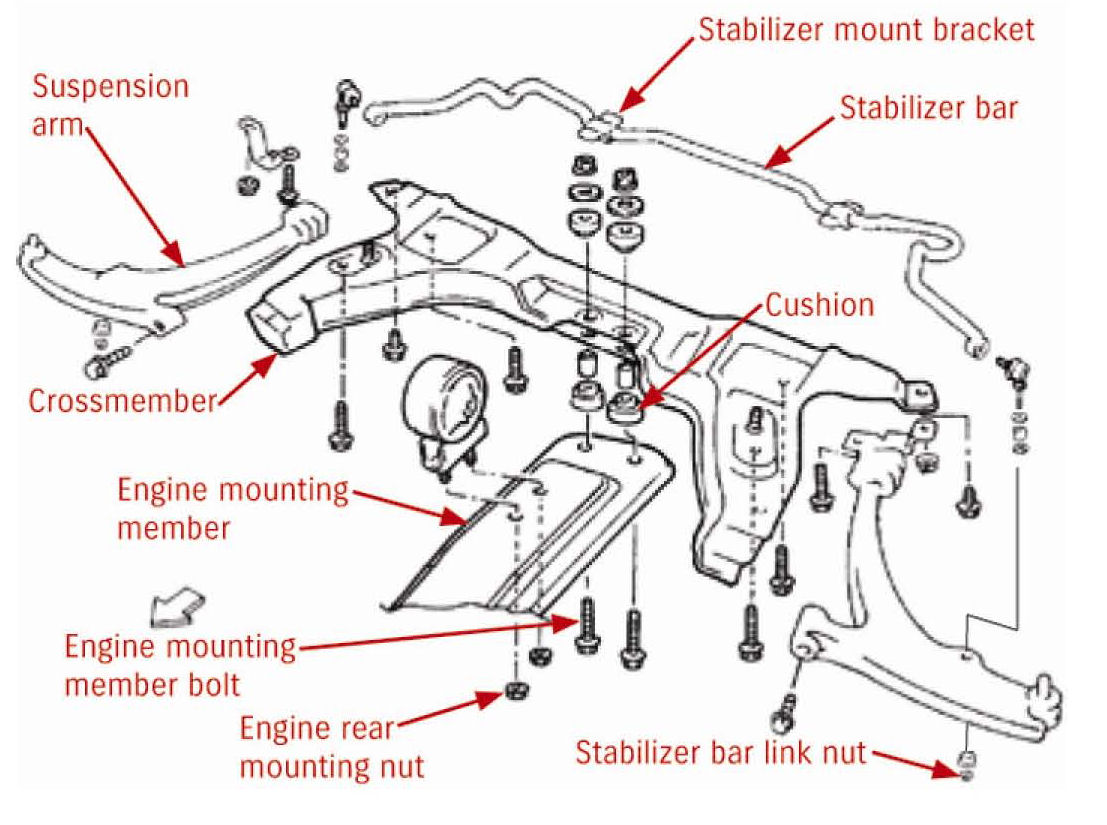 Stabilizer mount bracket

Suspension arm

Stabilizer bar

Cushion

Crossmember

Engine mounting member

Engine mounting member bolt

Engine rear mounting nut

Stabilizer bar link nut