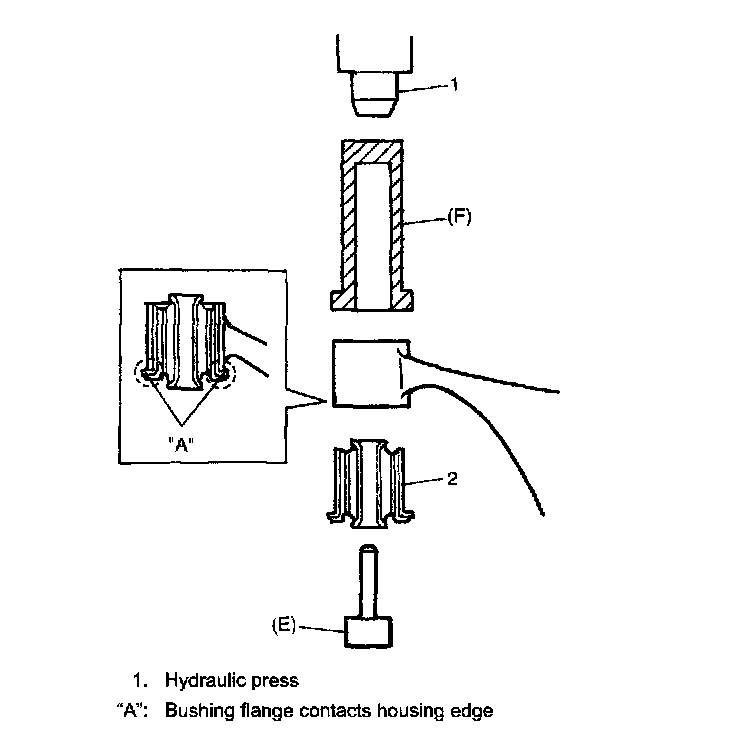 1

(F)

"A"

2

(E)

1. Hydraulic press
"A": Bushing flange contacts housing edge