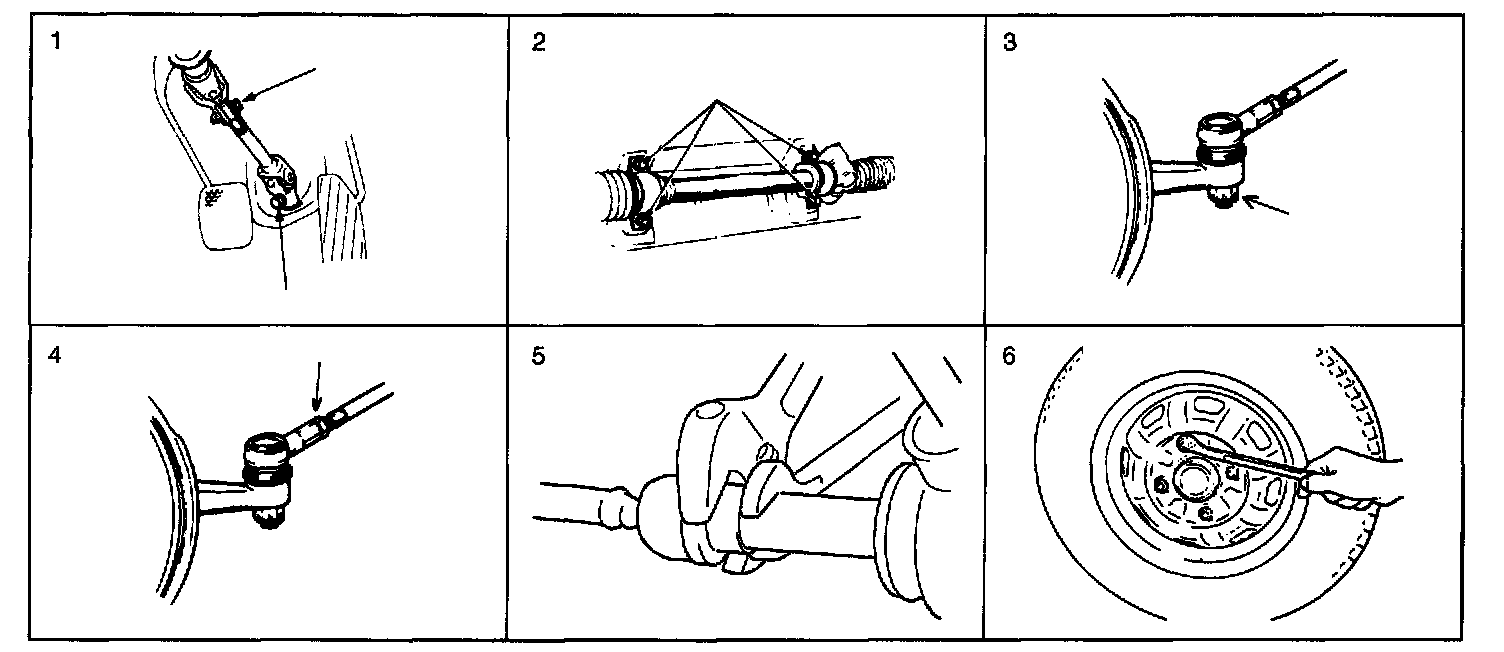 1

2

3

4

5

6