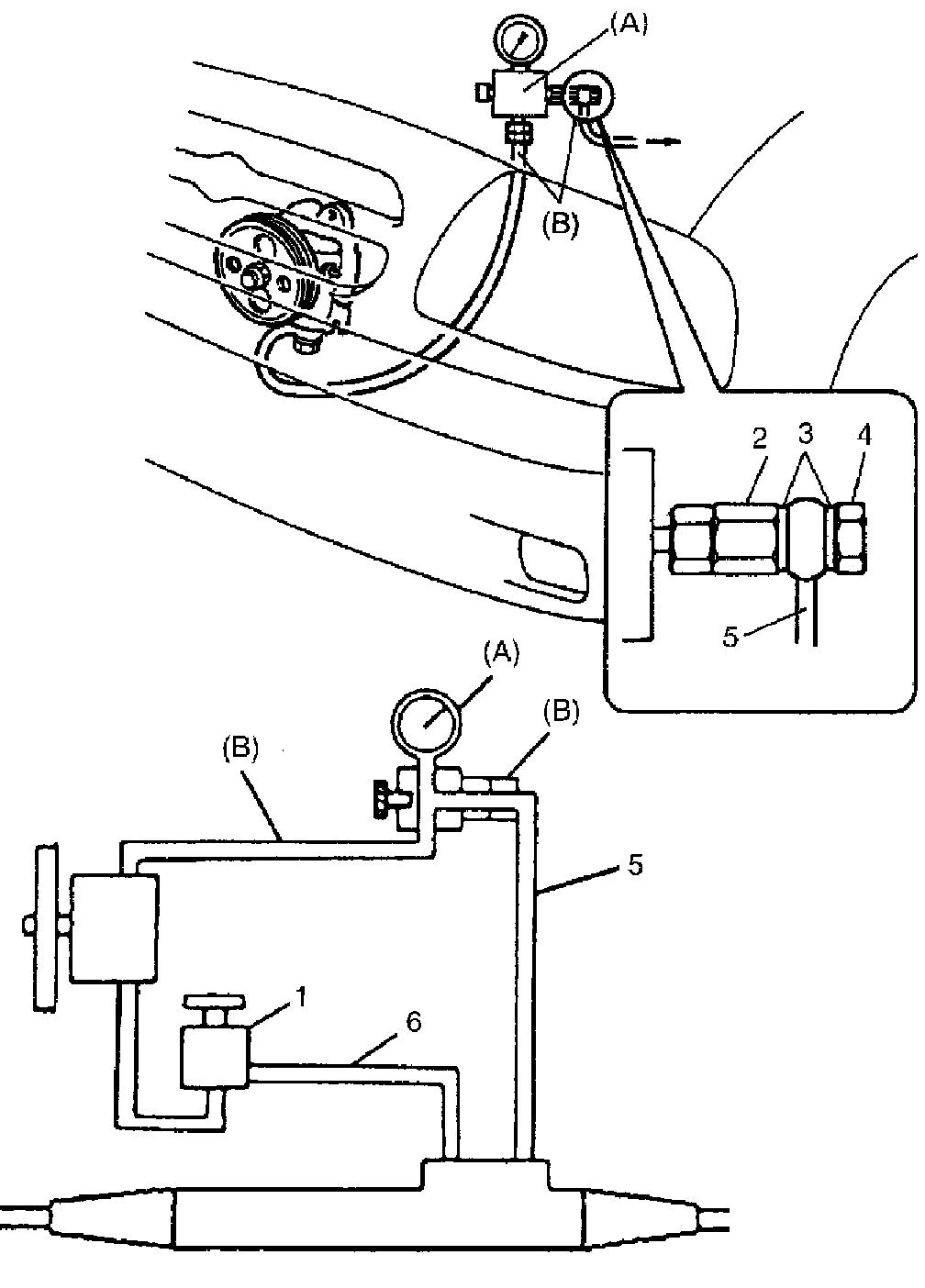 (A)
(B)
2
3
4
5
(A)
(B)
(B)
5
1
6