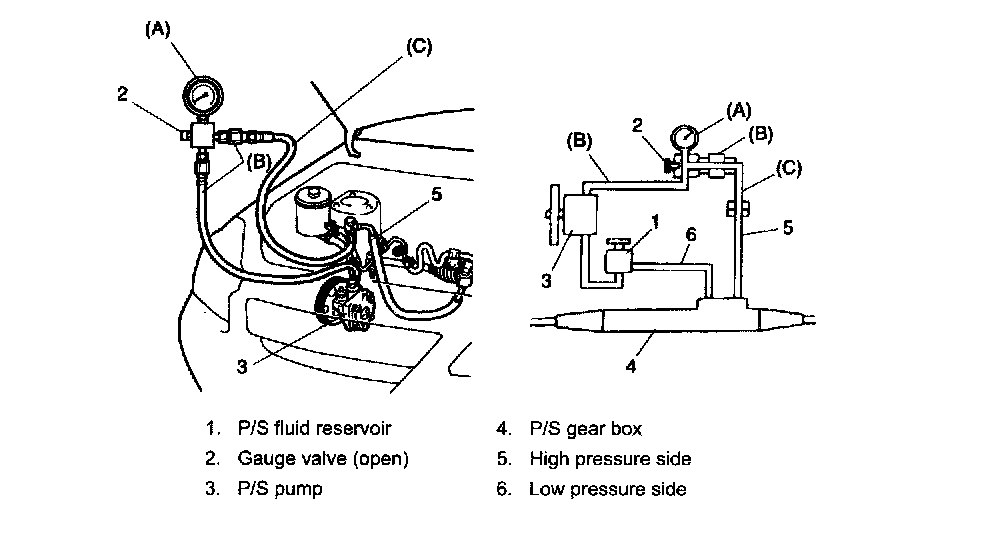 (A)
(C)
2
(B)
5
3

(A)
2
(B)
(B)
(C)
1
6
5
3
4

1. P/S fluid reservoir
2. Gauge valve (open)
3. P/S pump

4. P/S gear box
5. High pressure side
6. Low pressure side