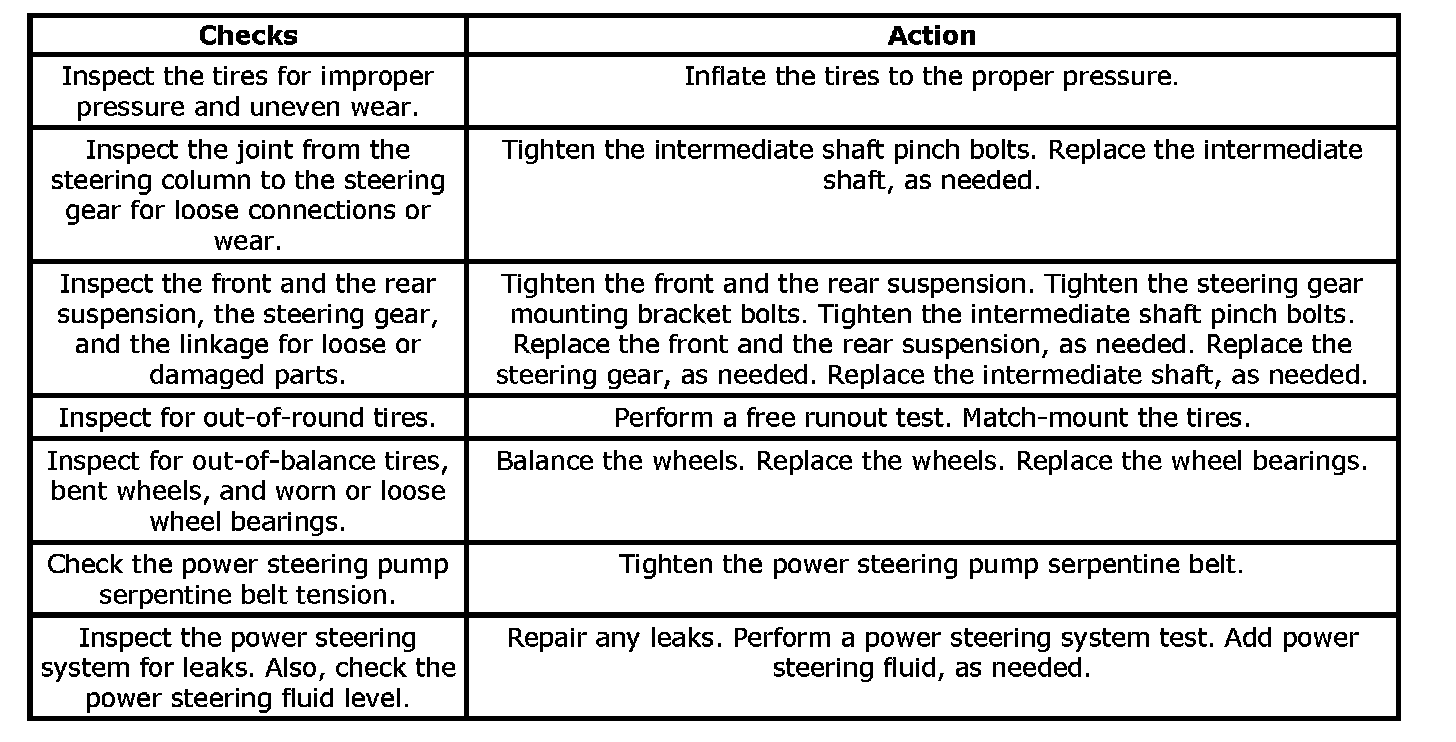 | Checks | Action |
|---|---|
| Inspect the tires for improper pressure and uneven wear. | Inflate the tires to the proper pressure. |
| Inspect the joint from the steering column to the steering gear for loose connections or wear. | Tighten the intermediate shaft pinch bolts. Replace the intermediate shaft, as needed. |
| Inspect the front and the rear suspension, the steering gear, and the linkage for loose or damaged parts. | Tighten the front and the rear suspension. Tighten the steering gear mounting bracket bolts. Tighten the intermediate shaft pinch bolts. Replace the front and the rear suspension, as needed. Replace the steering gear, as needed. Replace the intermediate shaft, as needed. |
| Inspect for out-of-round tires. | Perform a free runout test. Match-mount the tires. |
| Inspect for out-of-balance tires, bent wheels, and worn or loose wheel bearings. | Balance the wheels. Replace the wheels. Replace the wheel bearings. |
| Check the power steering pump serpentine belt tension. | Tighten the power steering pump serpentine belt. |
| Inspect the power steering system for leaks. Also, check the power steering fluid level. | Repair any leaks. Perform a power steering system test. Add power steering fluid, as needed. |