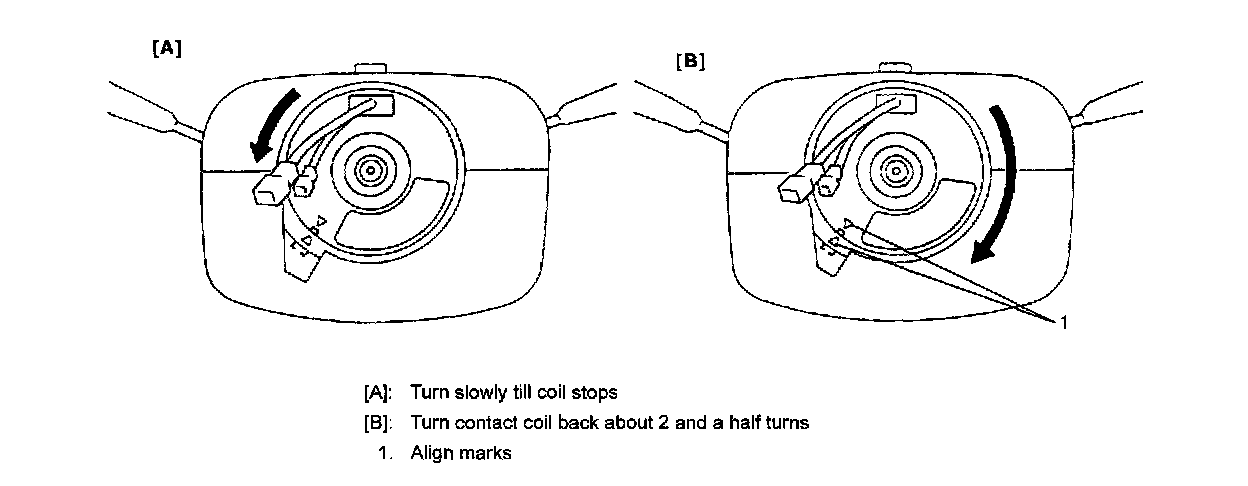 [A]

[B]

1

[A]: Turn slowly till coil stops

[B]: Turn contact coil back about 2 and a half turns

1. Align marks