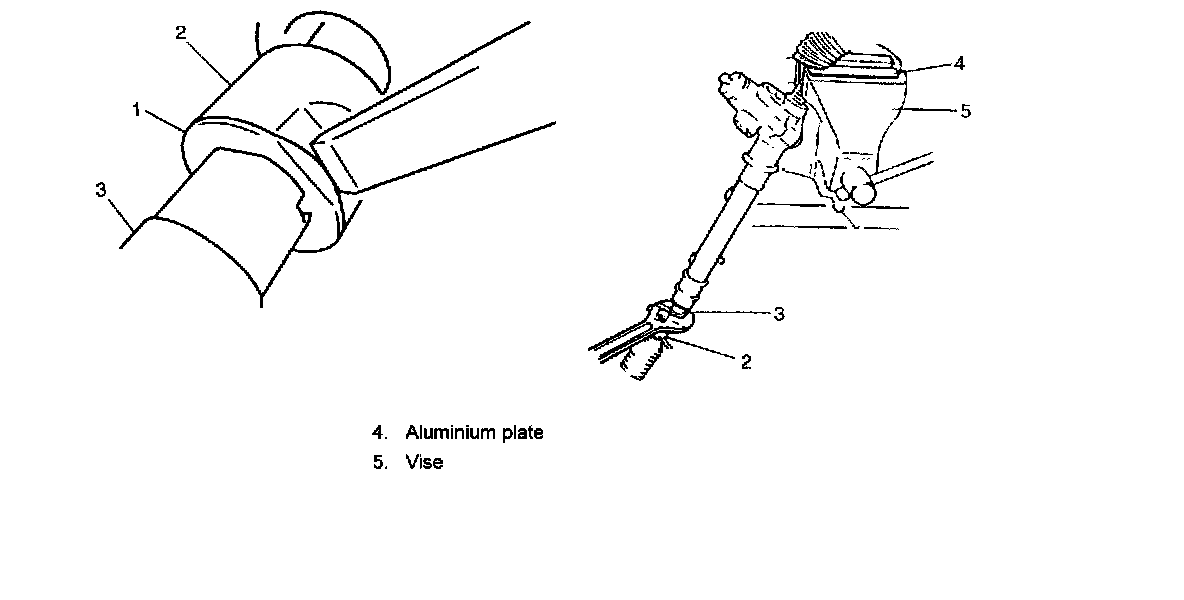 2
1
3

4
5
3
2

4. Aluminium plate
5. Vise