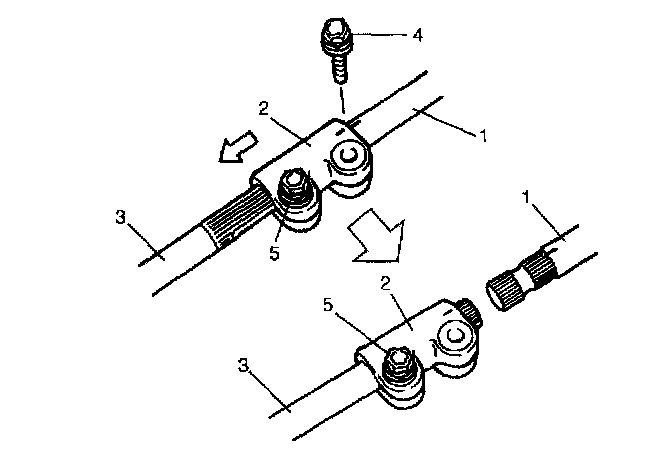 4
2
1
3
5
1
2
5
3