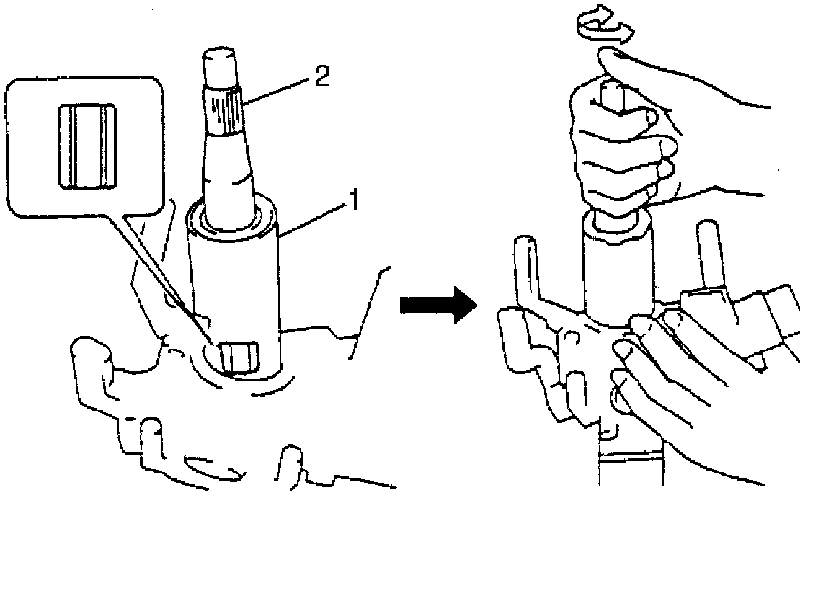 2
1