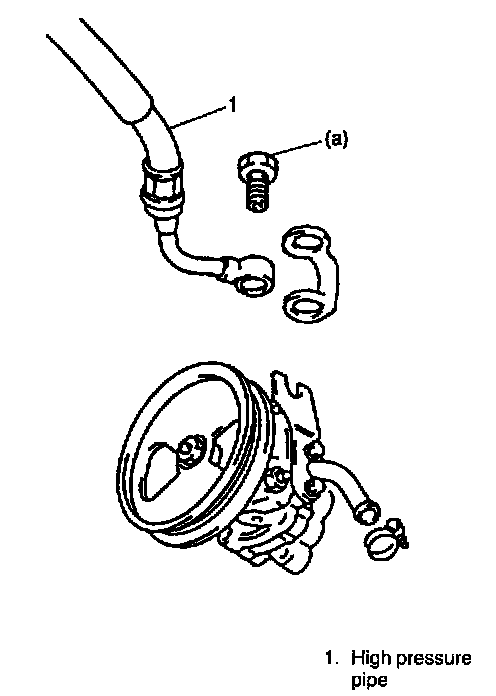 1

(a)

1. High pressure pipe