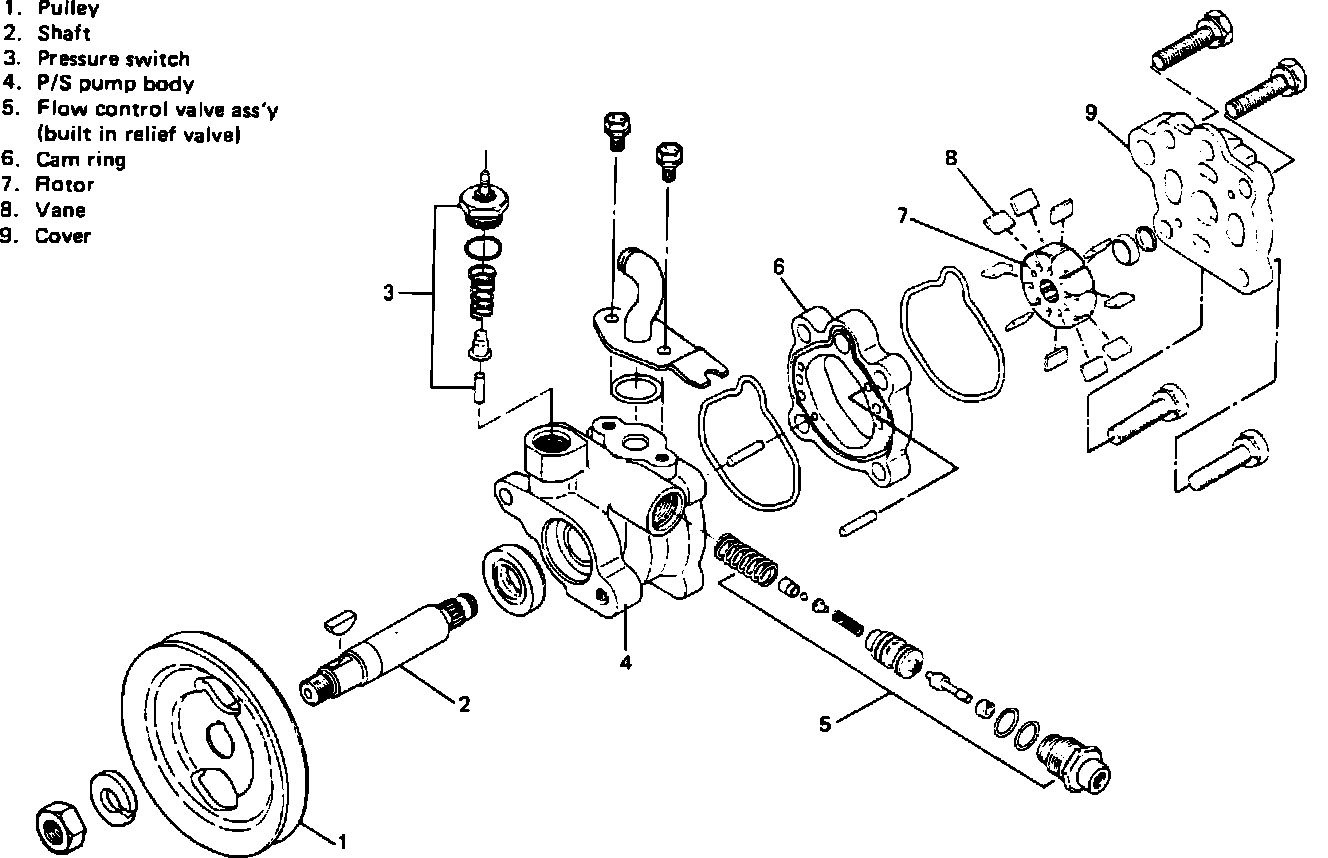 1. Pulley
2. Shaft
3. Pressure switch
4. P/S pump body
5. Flow control valve ass'y (built in relief valve)
6. Cam ring
7. Rotor
8. Vane
9. Cover

3
9
8
7
6
4
2
5
1