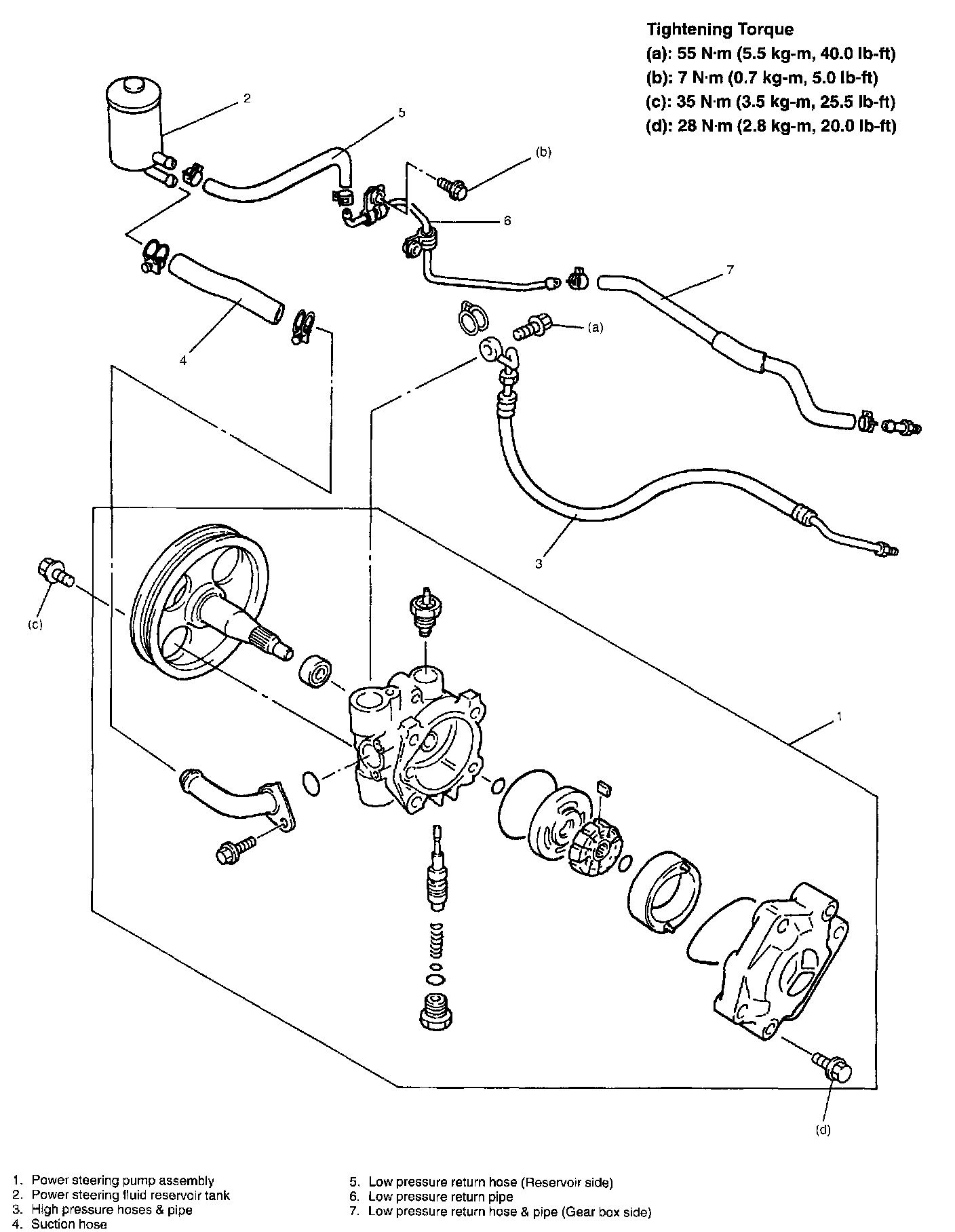 Tightening Torque
(a): 55 N·m (5.5 kg-m, 40.0 lb-ft)
(b): 7 N·m (0.7 kg-m, 5.0 lb-ft)
(c): 35 N·m (3.5 kg-m, 25.5 lb-ft)
(d): 28 N·m (2.8 kg-m, 20.0 lb-ft)

2
5
(b)
6
7
(a)
4
3
(c)
1
(d)

1. Power steering pump assembly
2. Power steering fluid reservoir tank
3. High pressure hoses & pipe
4. Suction hose

5. Low pressure return hose (Reservoir side)
6. Low pressure return pipe
7. Low pressure return hose & pipe (Gear box side)