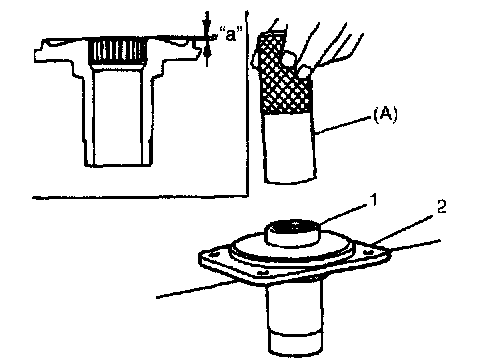 "a"

(A)

1

2