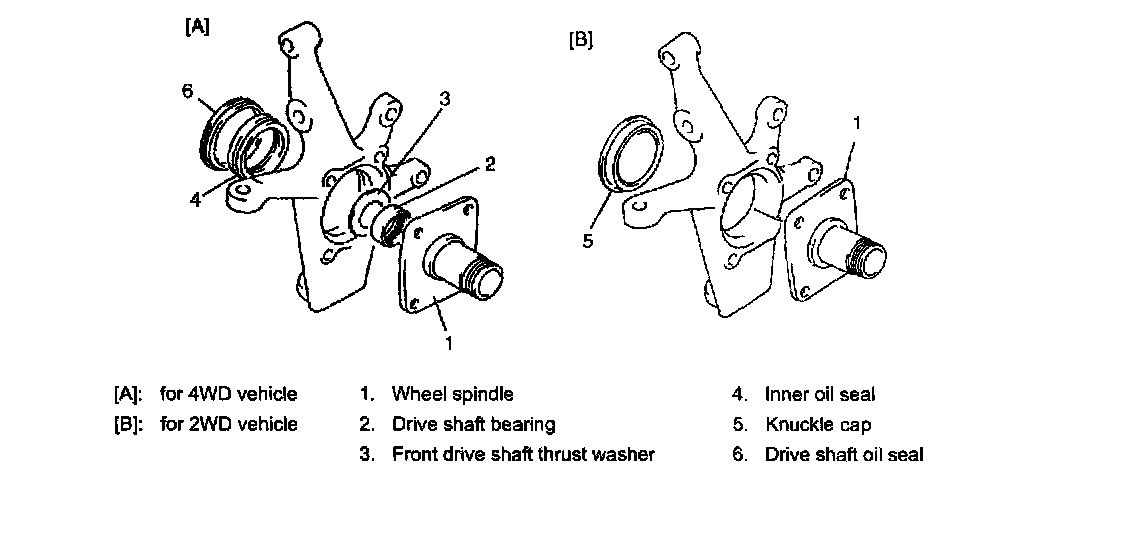 [A]

6

3

2

4

1

[B]

1

5

[A]: for 4WD vehicle
[B]: for 2WD vehicle

1. Wheel spindle
2. Drive shaft bearing
3. Front drive shaft thrust washer

4. Inner oil seal
5. Knuckle cap
6. Drive shaft oil seal