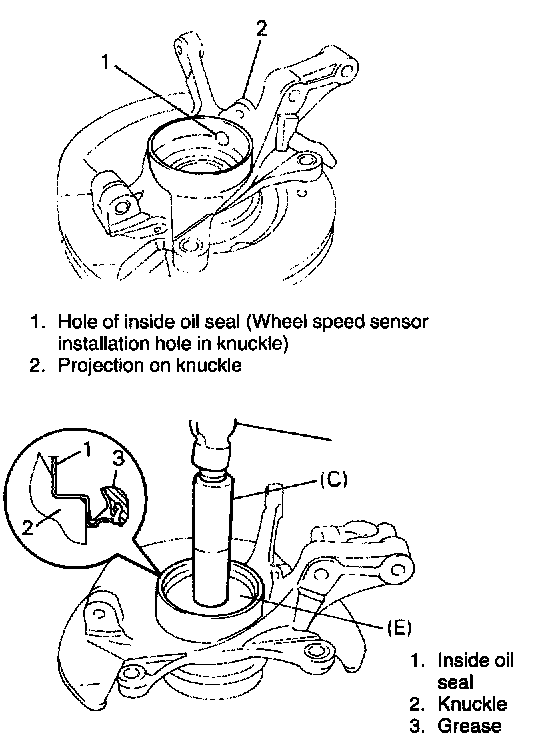 1

2

1. Hole of inside oil seal (Wheel speed sensor installation hole in knuckle)
2. Projection on knuckle

1

3

2

(C)

(E)

1. Inside oil seal
2. Knuckle
3. Grease