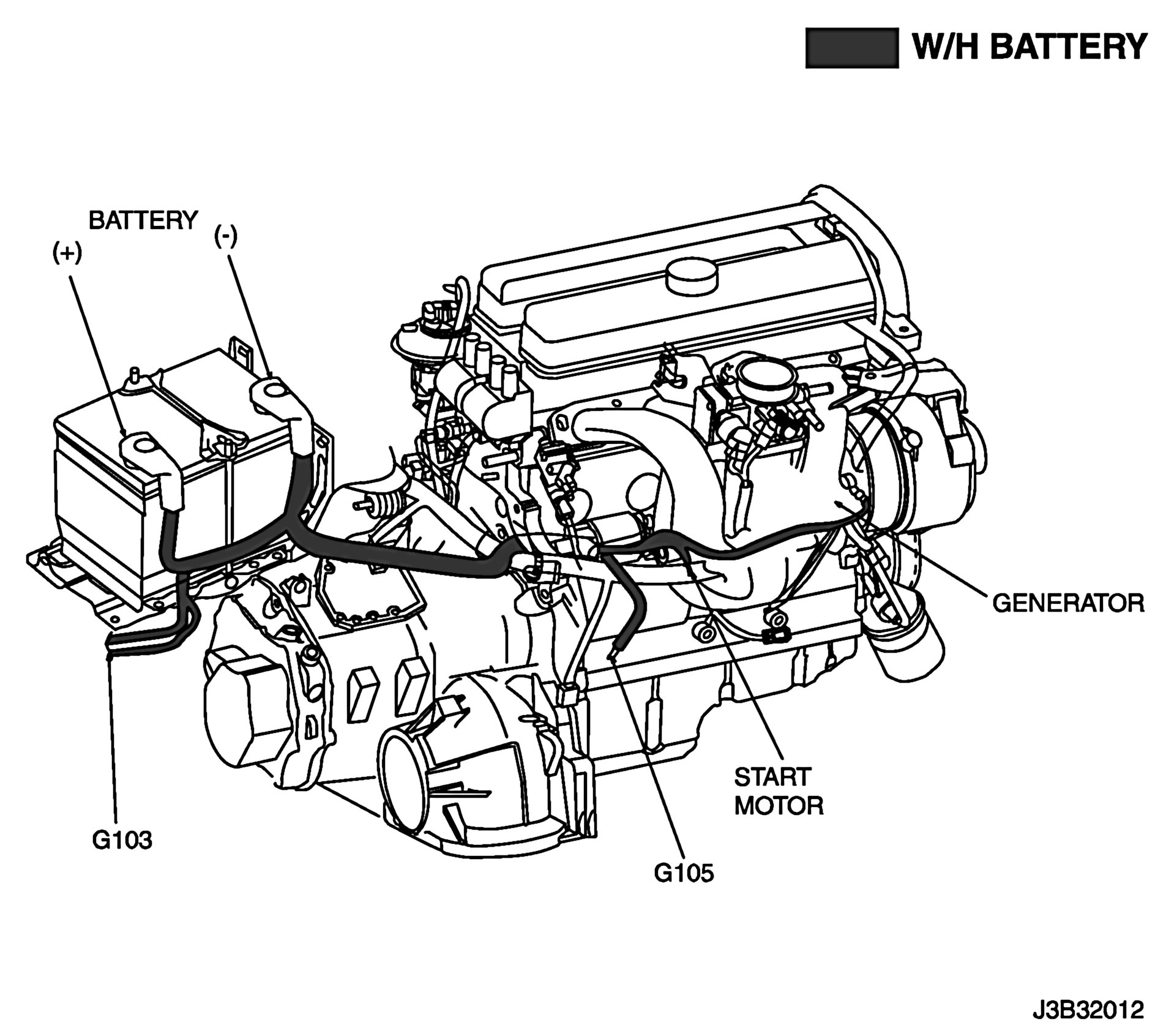 W/H BATTERY

BATTERY

(+)

(-)

GENERATOR

START MOTOR

G103

G105

J3B32012