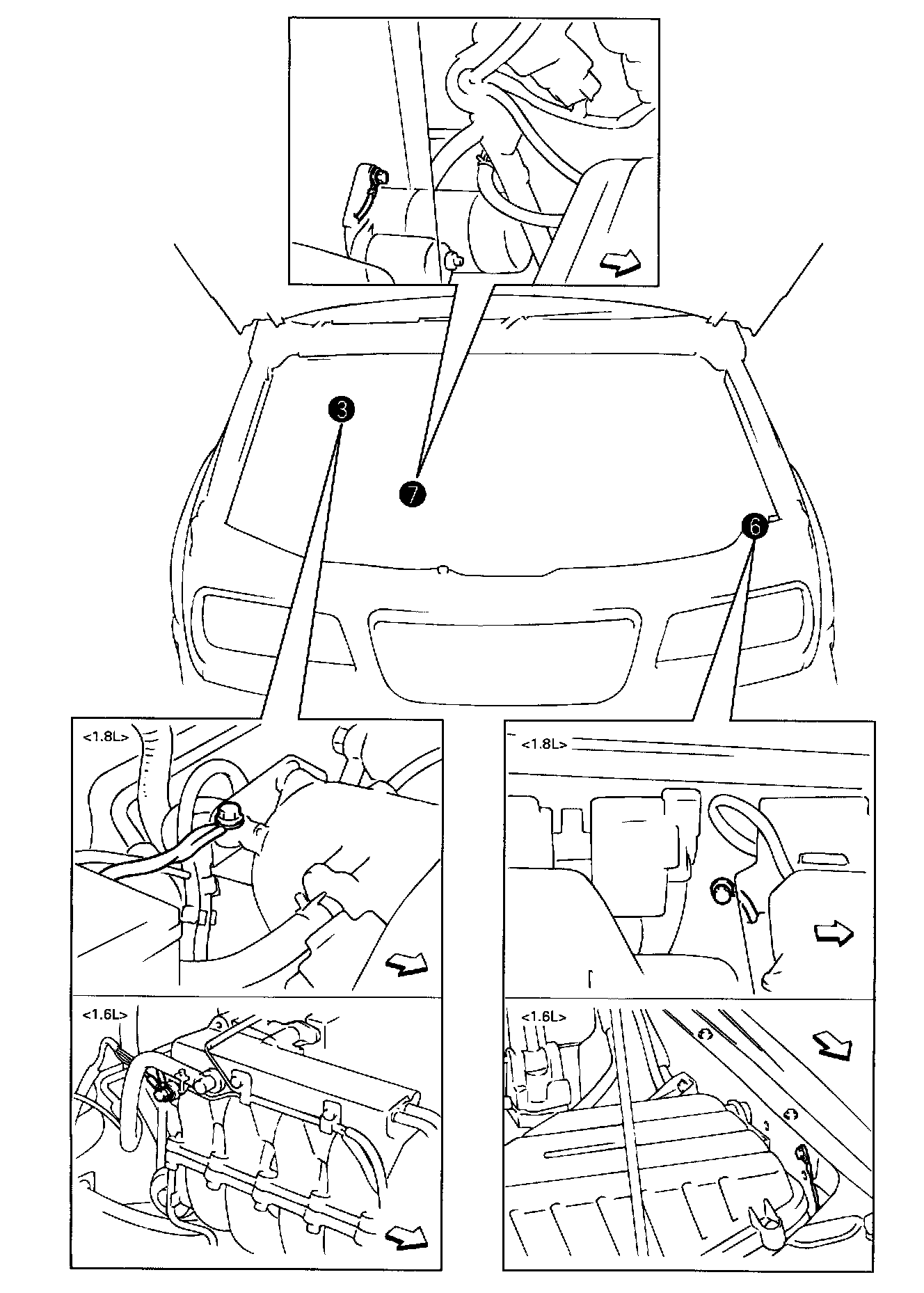 3

7

6

<1.8L>

<1.6L>

<1.8L>

<1.6L>