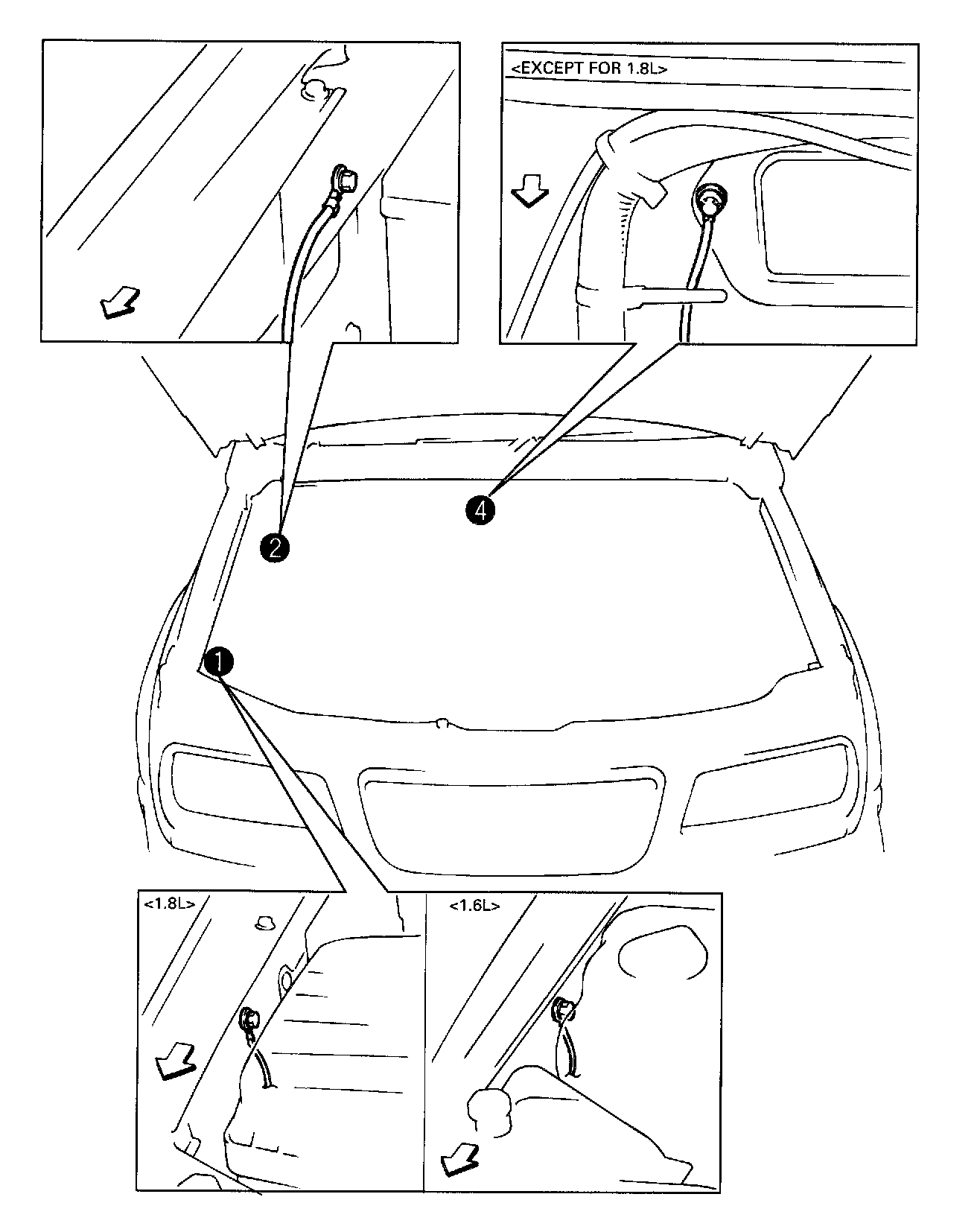 <EXCEPT FOR 1.8L>

2

4

1

<1.8L>

<1.6L>