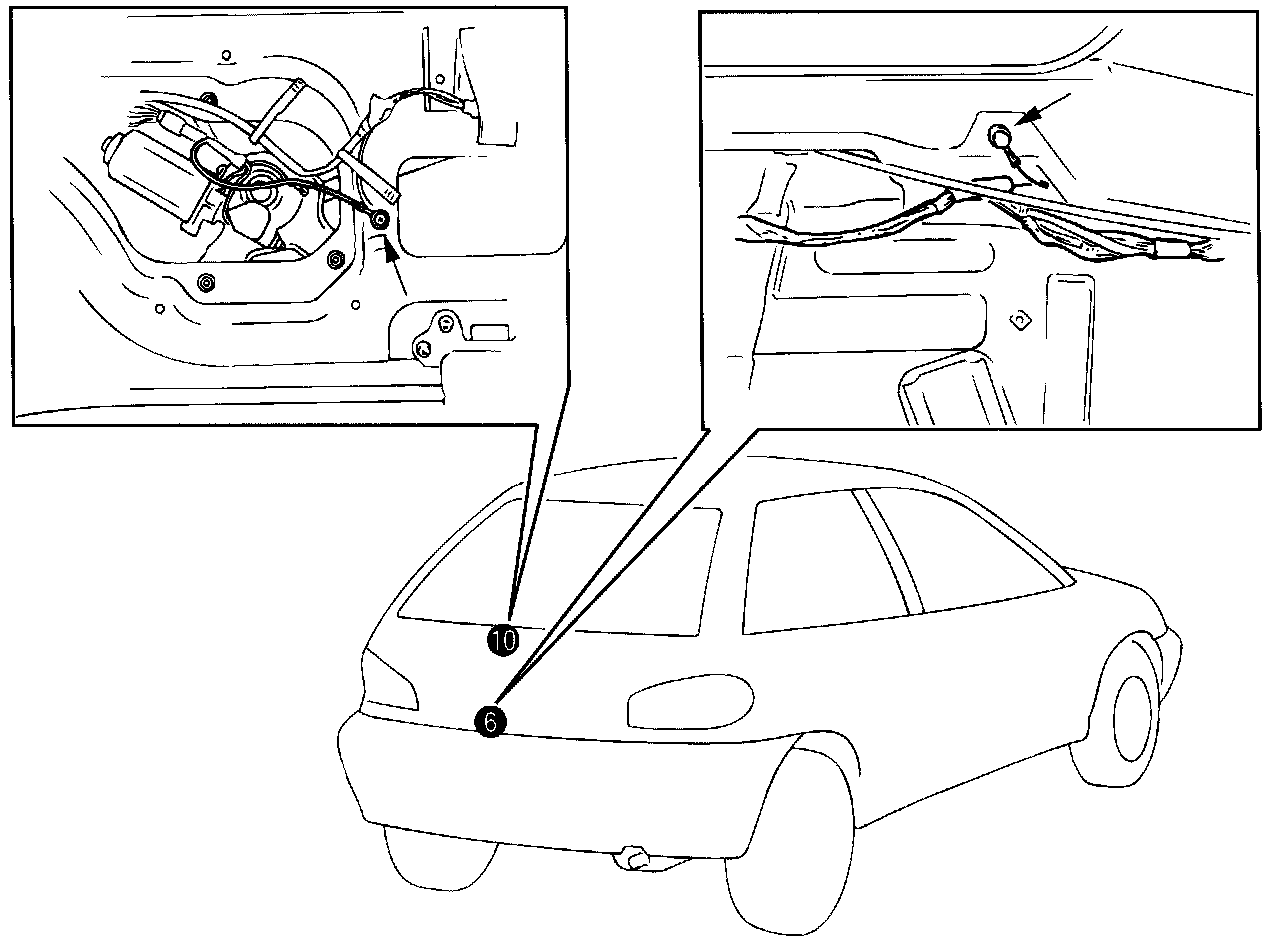 10
6