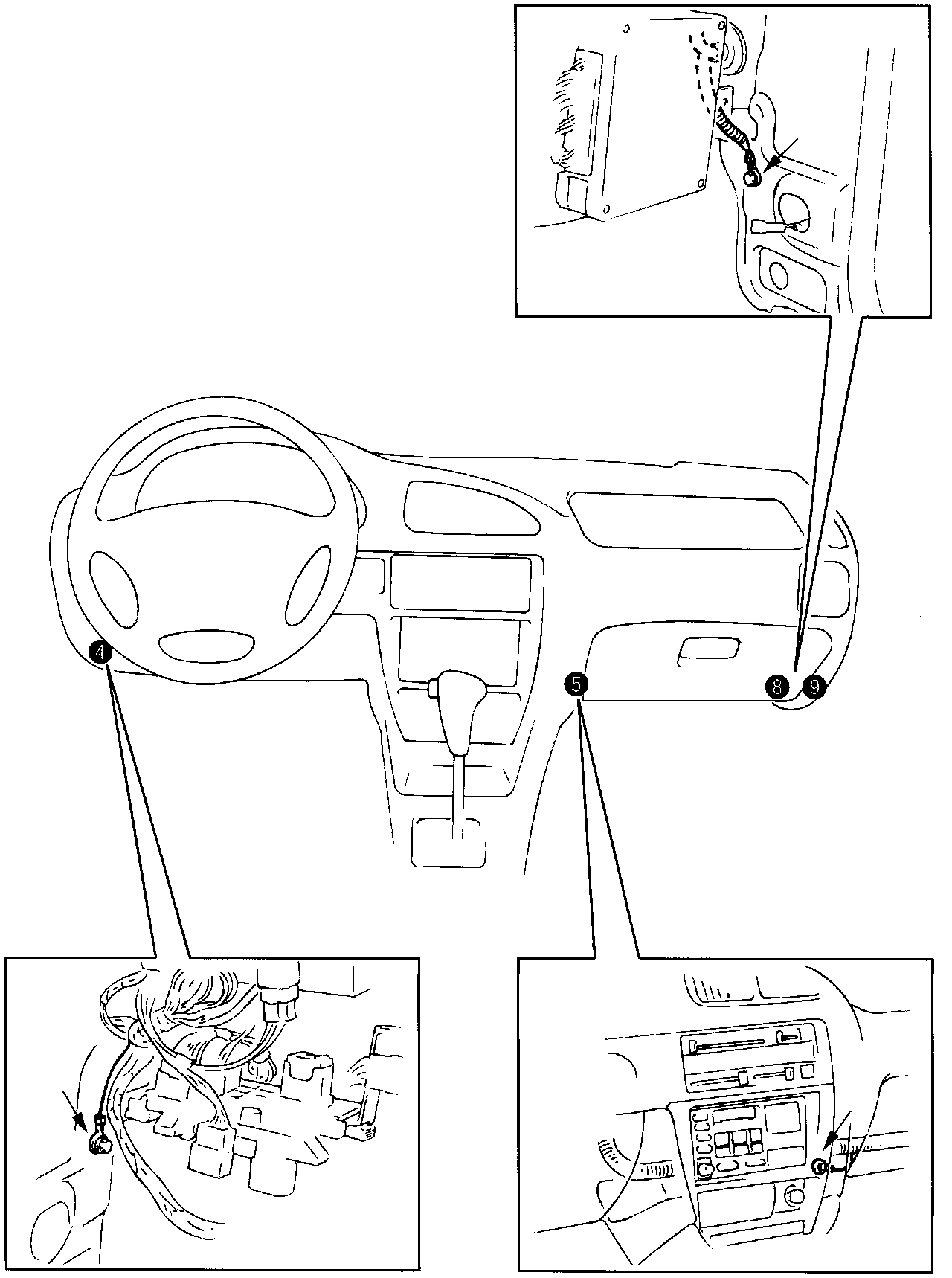 4
5
8
9