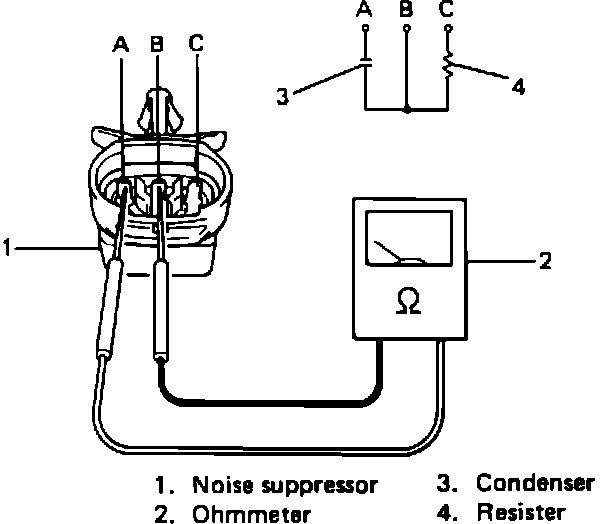 A B C

3

4

A B C

1

2

Ω

1. Noise suppressor
2. Ohmmeter

3. Condenser
4. Resister