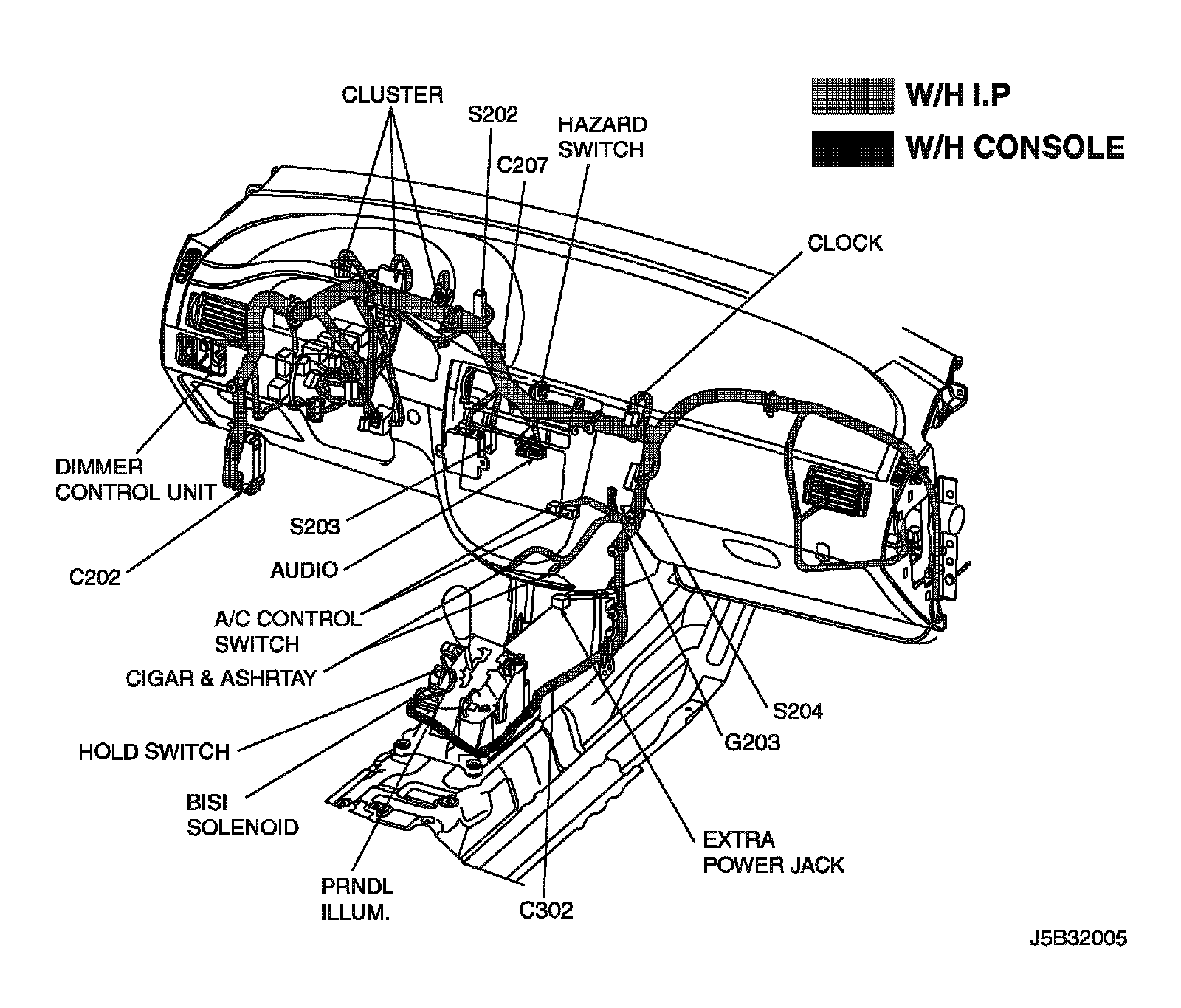 W/H I.P

W/H CONSOLE

CLUSTER

S202

HAZARD SWITCH

C207

CLOCK

DIMMER CONTROL UNIT

S203

C202

AUDIO

A/C CONTROL SWITCH

CIGAR & ASHRTAY

HOLD SWITCH

BISI SOLENOID

PRNDL ILLUM.

C302

EXTRA POWER JACK

G203

S204

J5B32005